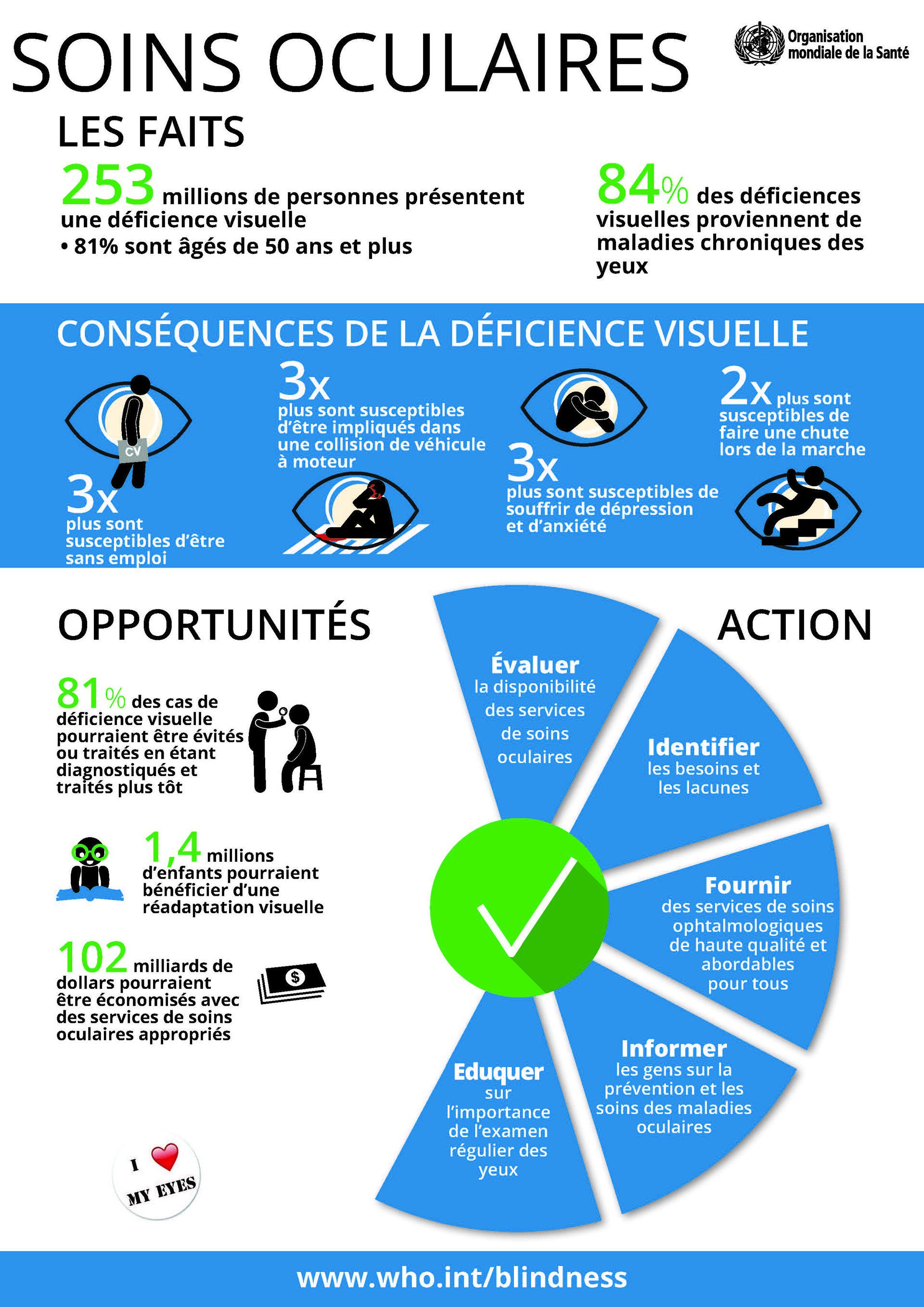 SOINS OCULAIRES

Organisation mondiale de la Santé

LES FAITS

253 millions de personnes présentent une déficience visuelle
• 81% sont âgés de 50 ans et plus

84% des déficiences visuelles proviennent de maladies chroniques des yeux

CONSÉQUENCES DE LA DÉFICIENCE VISUELLE

CV

3x plus sont susceptibles d'être sans emploi

3x plus sont susceptibles d'être impliqués dans une collision de véhicule à moteur

3x plus sont susceptibles de souffrir de dépression et d'anxiété

2x plus sont susceptibles de faire une chute lors de la marche

OPPORTUNITÉS

81% des cas de déficience visuelle pourraient être évités ou traités en étant diagnostiqués et traités plus tôt

1,4 millions d'enfants pourraient bénéficier d'une réadaptation visuelle

102 milliards de dollars pourraient être économisés avec des services de soins oculaires appropriés

$

I MY EYES

ACTION

Évaluer la disponibilité des services de soins oculaires

Identifier les besoins et les lacunes

Fournir des services de soins ophtalmologiques de haute qualité et abordables pour tous

Informer les gens sur la prévention et les soins des maladies oculaires

Eduquer sur l'importance de l'examen régulier des yeux

www.who.int/blindness