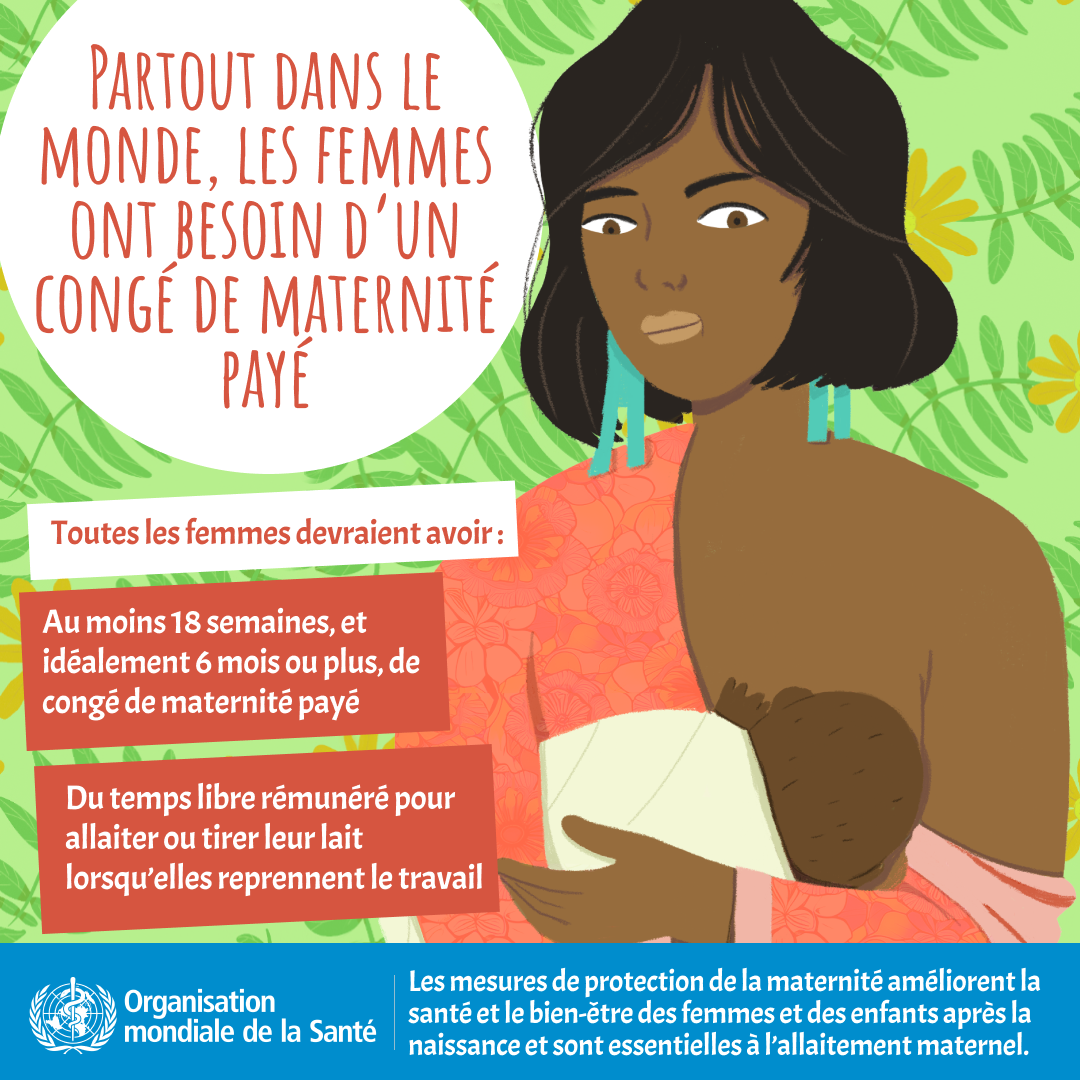 PARTOUT DANS LE MONDE, LES FEMMES ONT BESOIN D'UN CONGÉ DE MATERNITÉ PAYÉ

Toutes les femmes devraient avoir :

Au moins 18 semaines, et idéalement 6 mois ou plus, de congé de maternité payé

Du temps libre rémunéré pour allaiter ou tirer leur lait lorsqu'elles reprennent le travail

Organisation mondiale de la Santé

Les mesures de protection de la maternité améliorent la santé et le bien-être des femmes et des enfants après la naissance et sont essentielles à l'allaitement maternel.