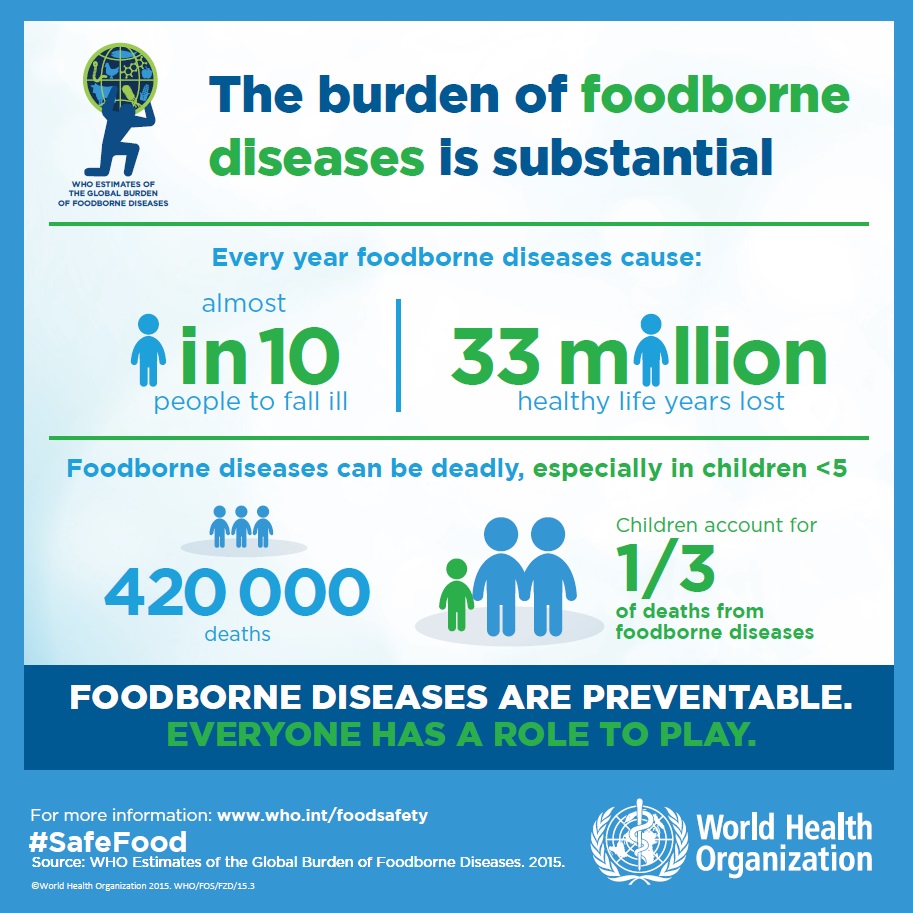 WHO ESTIMATES OF THE GLOBAL BURDEN OF FOODBORNE DISEASES

The burden of foodborne diseases is substantial

Every year foodborne diseases cause:

almost
in 10
people to fall ill

33 million
healthy life years lost

Foodborne diseases can be deadly, especially in children <5

420 000
deaths

Children account for
1/3
of deaths from foodborne diseases

FOODBORNE DISEASES ARE PREVENTABLE.
EVERYONE HAS A ROLE TO PLAY.

For more information: www.who.int/foodsafety
#SafeFood
Source: WHO Estimates of the Global Burden of Foodborne Diseases. 2015.
©World Health Organization 2015. WHO/FOS/FZD/15.3

World Health Organization