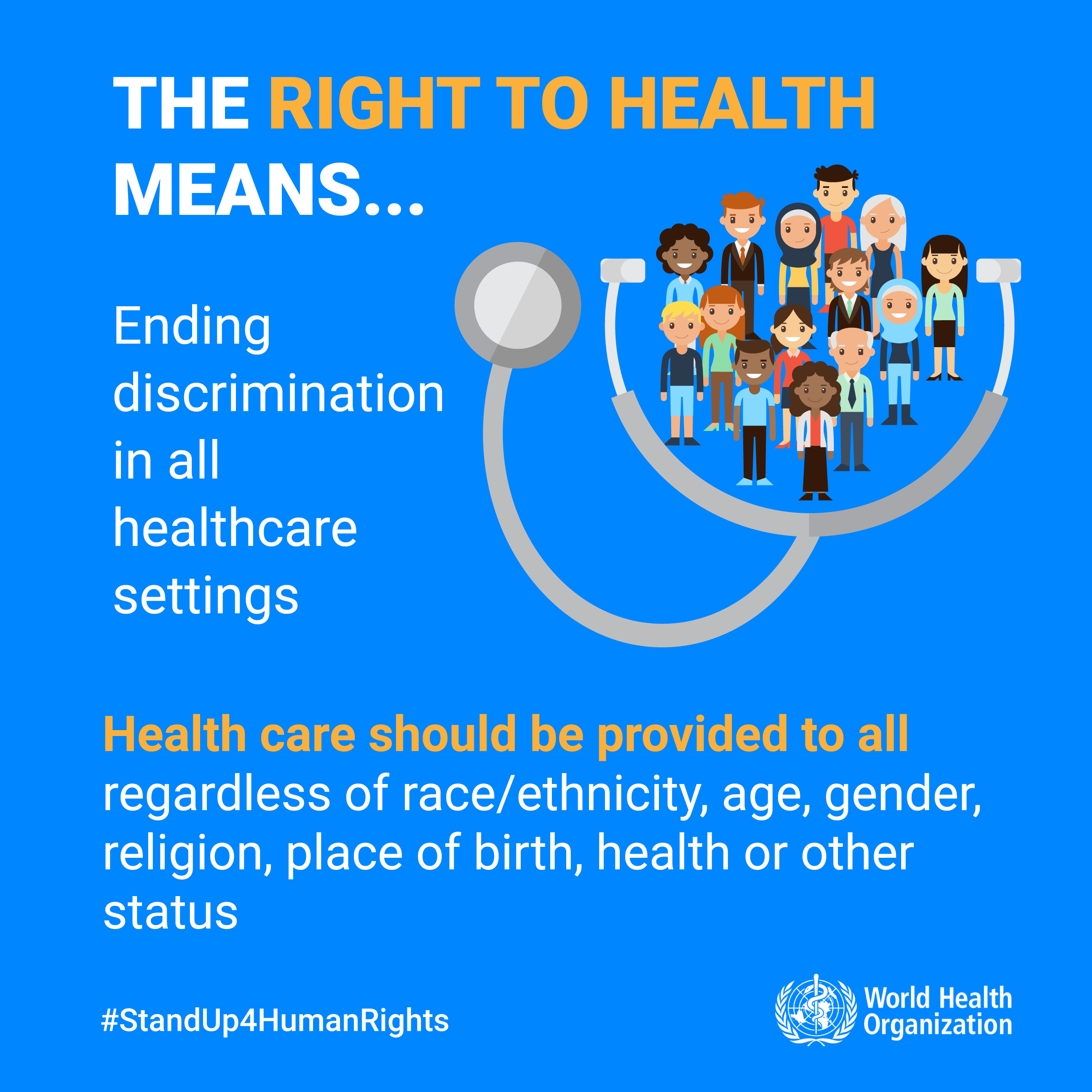 THE RIGHT TO HEALTH MEANS...

Ending discrimination in all healthcare settings

Health care should be provided to all regardless of race/ethnicity, age, gender, religion, place of birth, health or other status

#StandUp4HumanRights

World Health Organization