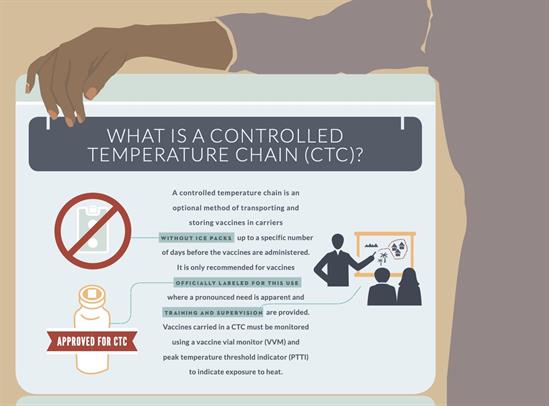 WHAT IS A CONTROLLED TEMPERATURE CHAIN (CTC)?

A controlled temperature chain is an optional method of transporting and storing vaccines in carriers WITHOUT ICE PACKS up to a specific number of days before the vaccines are administered. It is only recommended for vaccines OFFICIALLY LABELED FOR THIS USE where a pronounced need is apparent and TRAINING AND SUPERVISION are provided. Vaccines carried in a CTC must be monitored using a vaccine vial monitor (VVM) and peak temperature threshold indicator (PTTI) to indicate exposure to heat.

APPROVED FOR CTC