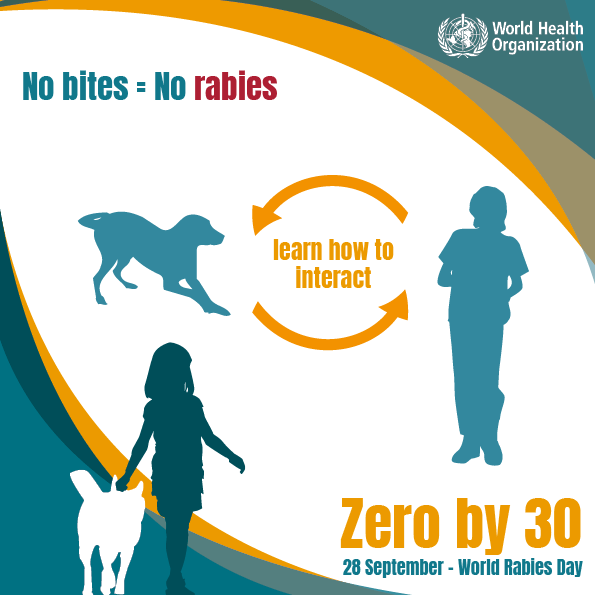 World Health Organization

No bites = No rabies

learn how to interact

Zero by 30

28 September - World Rabies Day