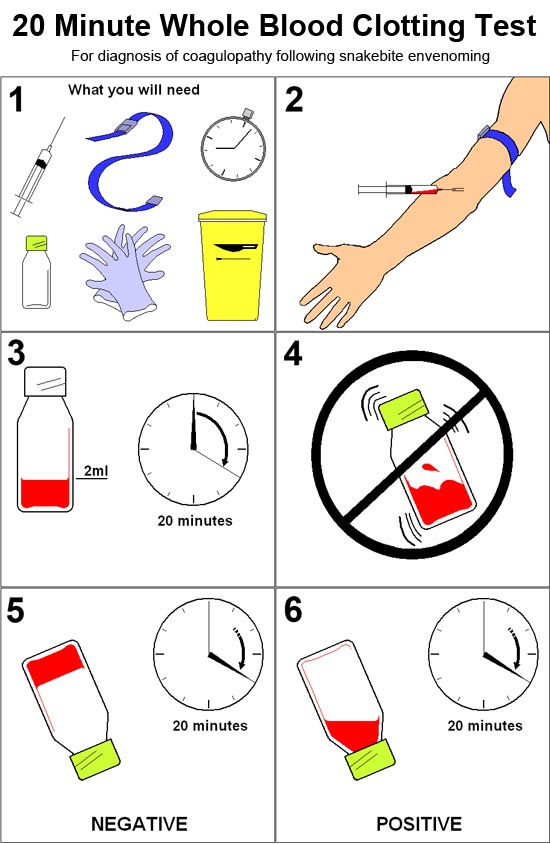 20 Minute Whole Blood Clotting Test

For diagnosis of coagulopathy following snakebite envenoming

1

What you will need

2

3

2ml

20 minutes

4

5

20 minutes

NEGATIVE

6

20 minutes

POSITIVE