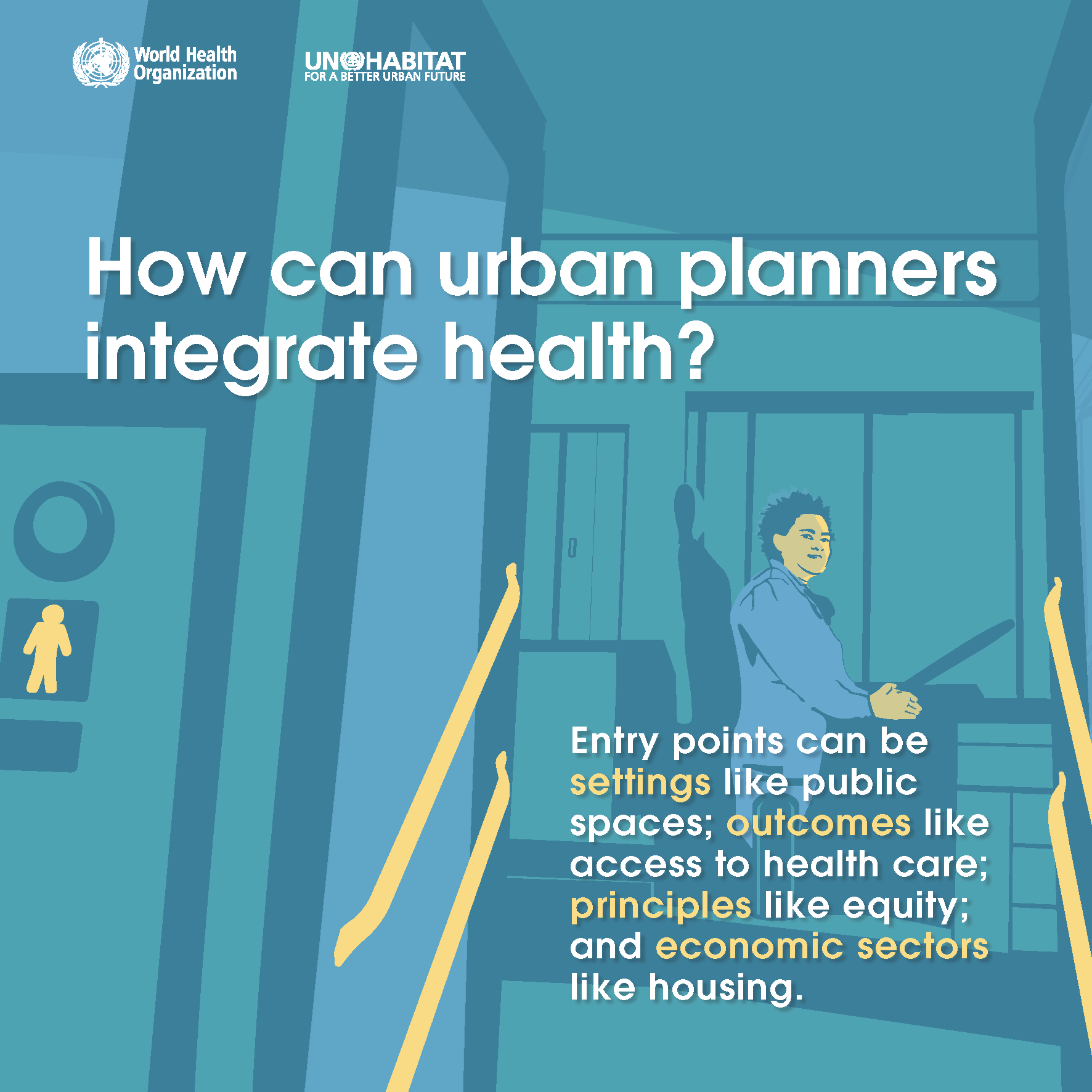 World Health Organization

UN HABITAT
FOR A BETTER URBAN FUTURE

How can urban planners integrate health?

Entry points can be settings like public spaces; outcomes like access to health care; principles like equity; and economic sectors like housing.