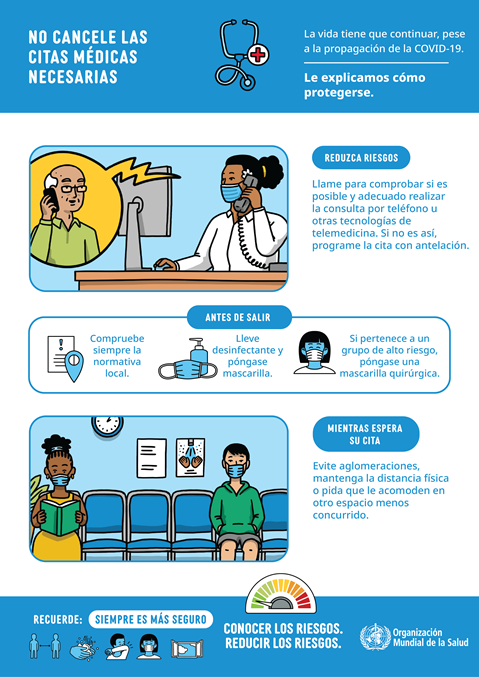 NO CANCELE LAS CITAS MÉDICAS NECESARIAS

La vida tiene que continuar, pese a la propagación de la COVID-19.

Le explicamos cómo protegerse.

REDUZCA RIESGOS

Llame para comprobar si es posible y adecuado realizar la consulta por teléfono u otras tecnologías de telemedicina. Si no es así, programe la cita con antelación.

ANTES DE SALIR

Compruebe siempre la normativa local.

Lleve desinfectante y póngase mascarilla.

Si pertenece a un grupo de alto riesgo, póngase una mascarilla quirúrgica.

MIENTRAS ESPERA SU CITA

Evite aglomeraciones, mantenga la distancia física o pida que le acomoden en otro espacio menos concurrido.

RECUERDE: SIEMPRE ES MÁS SEGURO

CONOCER LOS RIESGOS. REDUCIR LOS RIESGOS.

Organización Mundial de la Salud