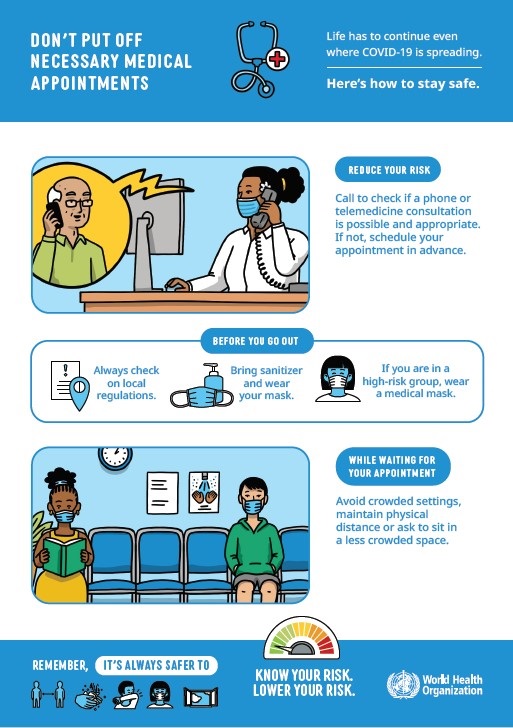 DON'T PUT OFF NECESSARY MEDICAL APPOINTMENTS

Life has to continue even where COVID-19 is spreading.

Here's how to stay safe.

REDUCE YOUR RISK

Call to check if a phone or telemedicine consultation is possible and appropriate. If not, schedule your appointment in advance.

BEFORE YOU GO OUT

Always check on local regulations.

Bring sanitizer and wear your mask.

If you are in a high-risk group, wear a medical mask.

WHILE WAITING FOR YOUR APPOINTMENT

Avoid crowded settings, maintain physical distance or ask to sit in a less crowded space.

REMEMBER, IT'S ALWAYS SAFER TO

KNOW YOUR RISK. LOWER YOUR RISK.

World Health Organization