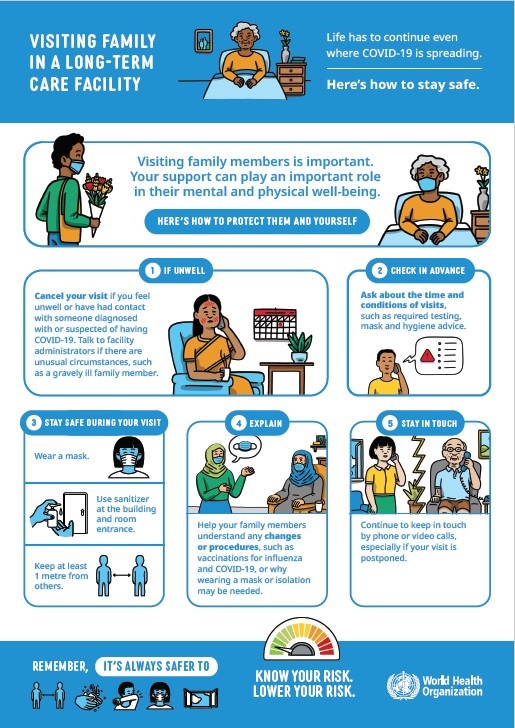 VISITING FAMILY IN A LONG-TERM CARE FACILITY

Life has to continue even where COVID-19 is spreading.

Here's how to stay safe.

Visiting family members is important. Your support can play an important role in their mental and physical well-being.

HERE'S HOW TO PROTECT THEM AND YOURSELF

1 IF UNWELL

Cancel your visit if you feel unwell or have had contact with someone diagnosed with or suspected of having COVID-19. Talk to facility administrators if there are unusual circumstances, such as a gravely ill family member.

2 CHECK IN ADVANCE

Ask about the time and conditions of visits, such as required testing, mask and hygiene advice.

3 STAY SAFE DURING YOUR VISIT

Wear a mask.

Use sanitizer at the building and room entrance.

Keep at least 1 metre from others.

4 EXPLAIN

Help your family members understand any changes or procedures, such as vaccinations for influenza and COVID-19, or why wearing a mask or isolation may be needed.

5 STAY IN TOUCH

Continue to keep in touch by phone or video calls, especially if your visit is postponed.

REMEMBER, IT'S ALWAYS SAFER TO

KNOW YOUR RISK. LOWER YOUR RISK.

World Health Organization