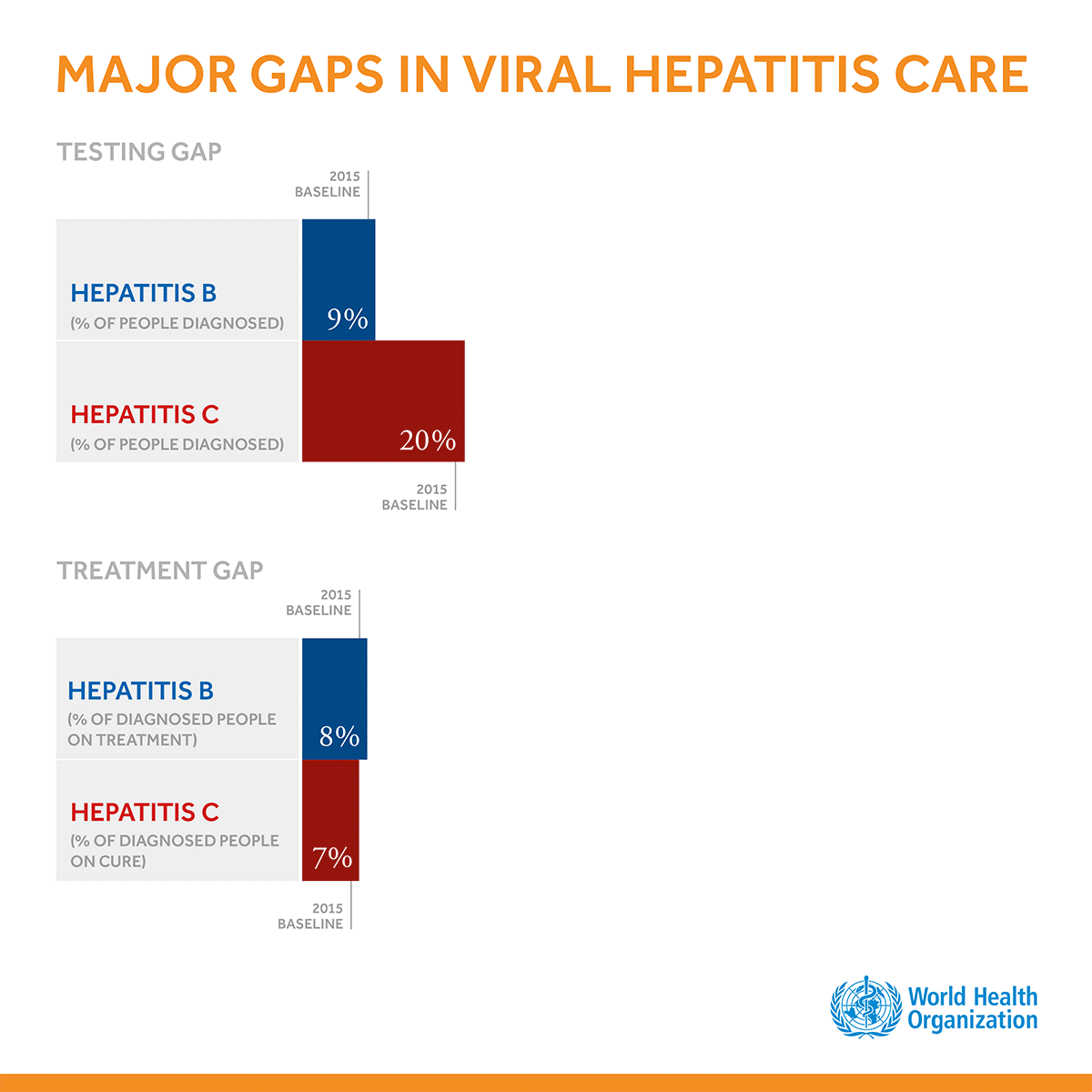 MAJOR GAPS IN VIRAL HEPATITIS CARE

TESTING GAP

2015 BASELINE

HEPATITIS B
(% OF PEOPLE DIAGNOSED)

9%

HEPATITIS C
(% OF PEOPLE DIAGNOSED)

20%

2015 BASELINE

TREATMENT GAP

2015 BASELINE

HEPATITIS B
(% OF DIAGNOSED PEOPLE ON TREATMENT)

8%

HEPATITIS C
(% OF DIAGNOSED PEOPLE ON CURE)

7%

2015 BASELINE

World Health Organization