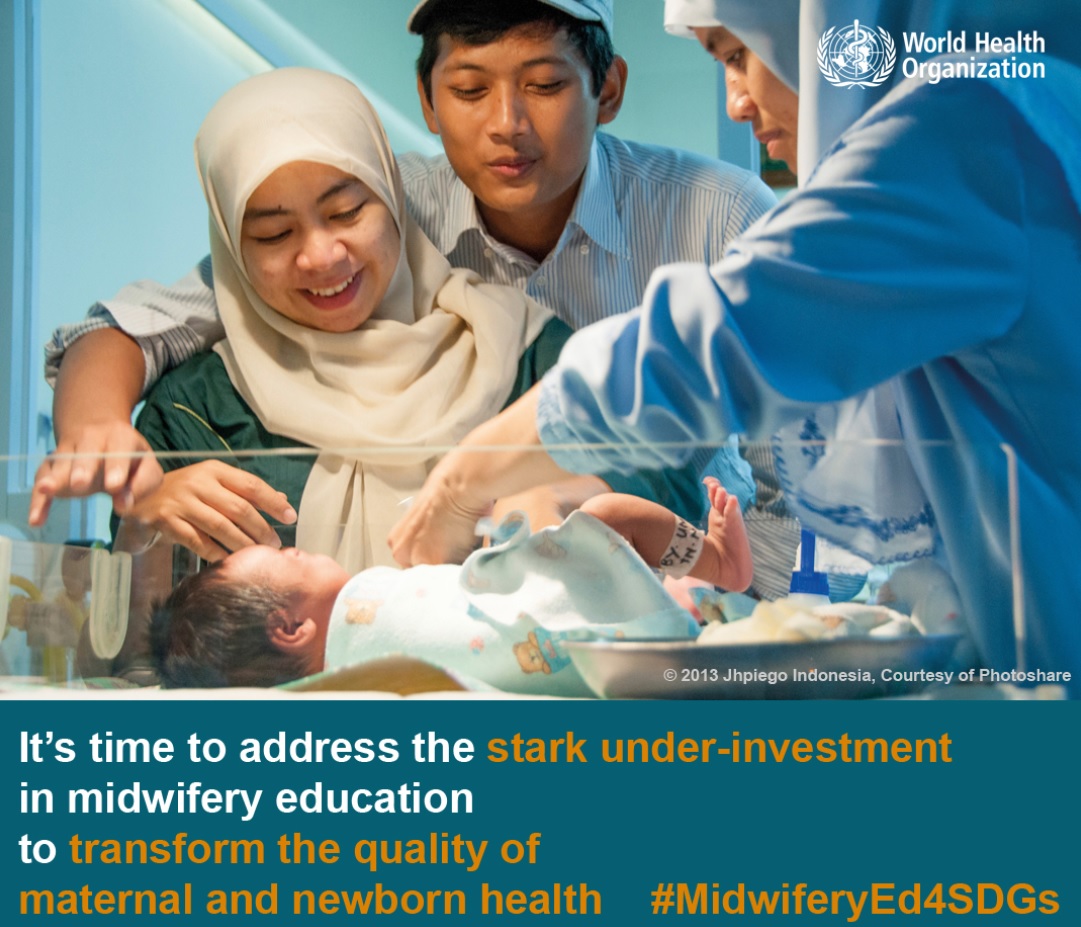 World Health Organization

© 2013 Jhpiego Indonesia, Courtesy of Photoshare

It's time to address the stark under-investment in midwifery education to transform the quality of maternal and newborn health #MidwiferyEd4SDGs