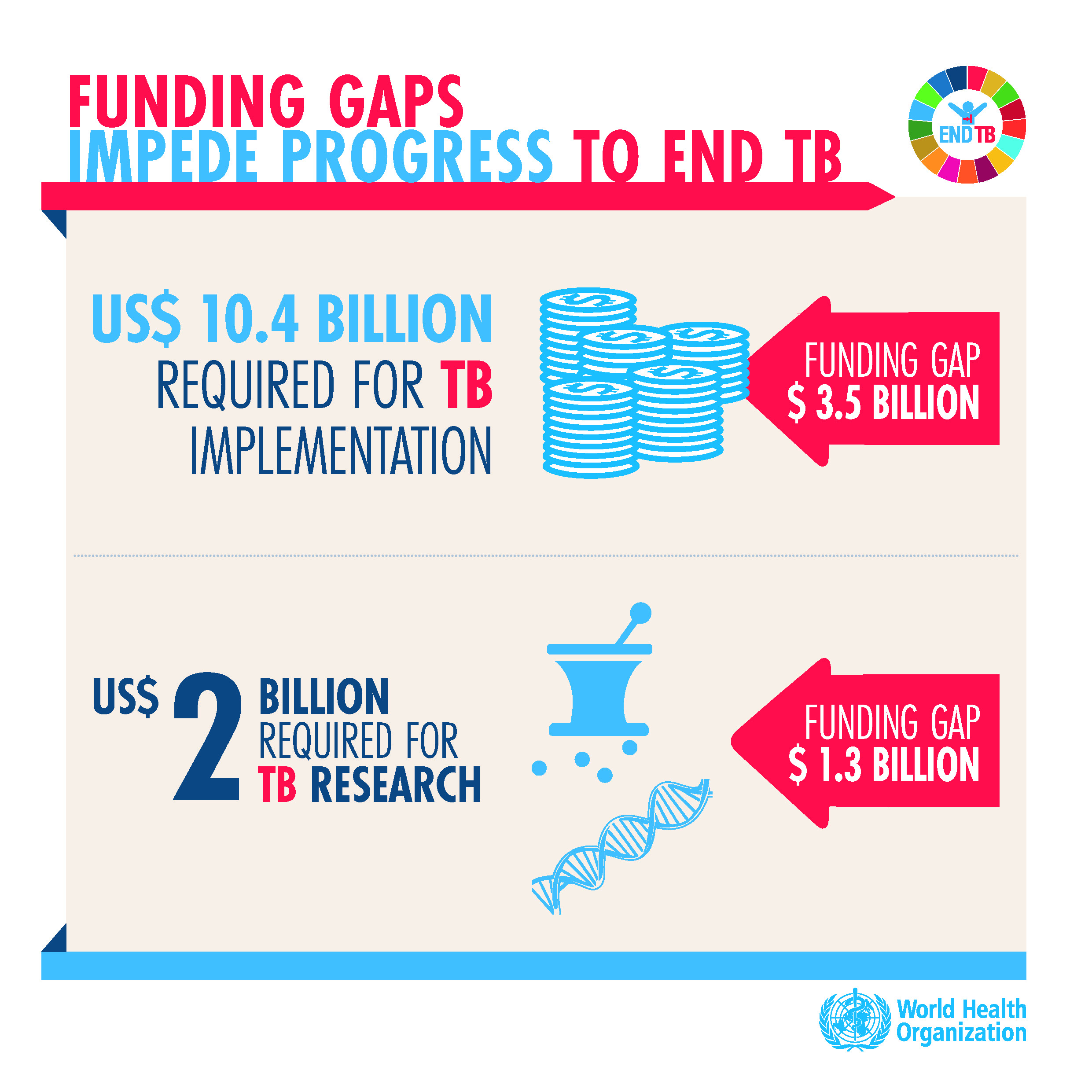 FUNDING GAPS
IMPEDE PROGRESS TO END TB

END TB

US$ 10.4 BILLION
REQUIRED FOR TB IMPLEMENTATION

FUNDING GAP
$ 3.5 BILLION

US$ 2 BILLION
REQUIRED FOR TB RESEARCH

FUNDING GAP
$ 1.3 BILLION

World Health Organization