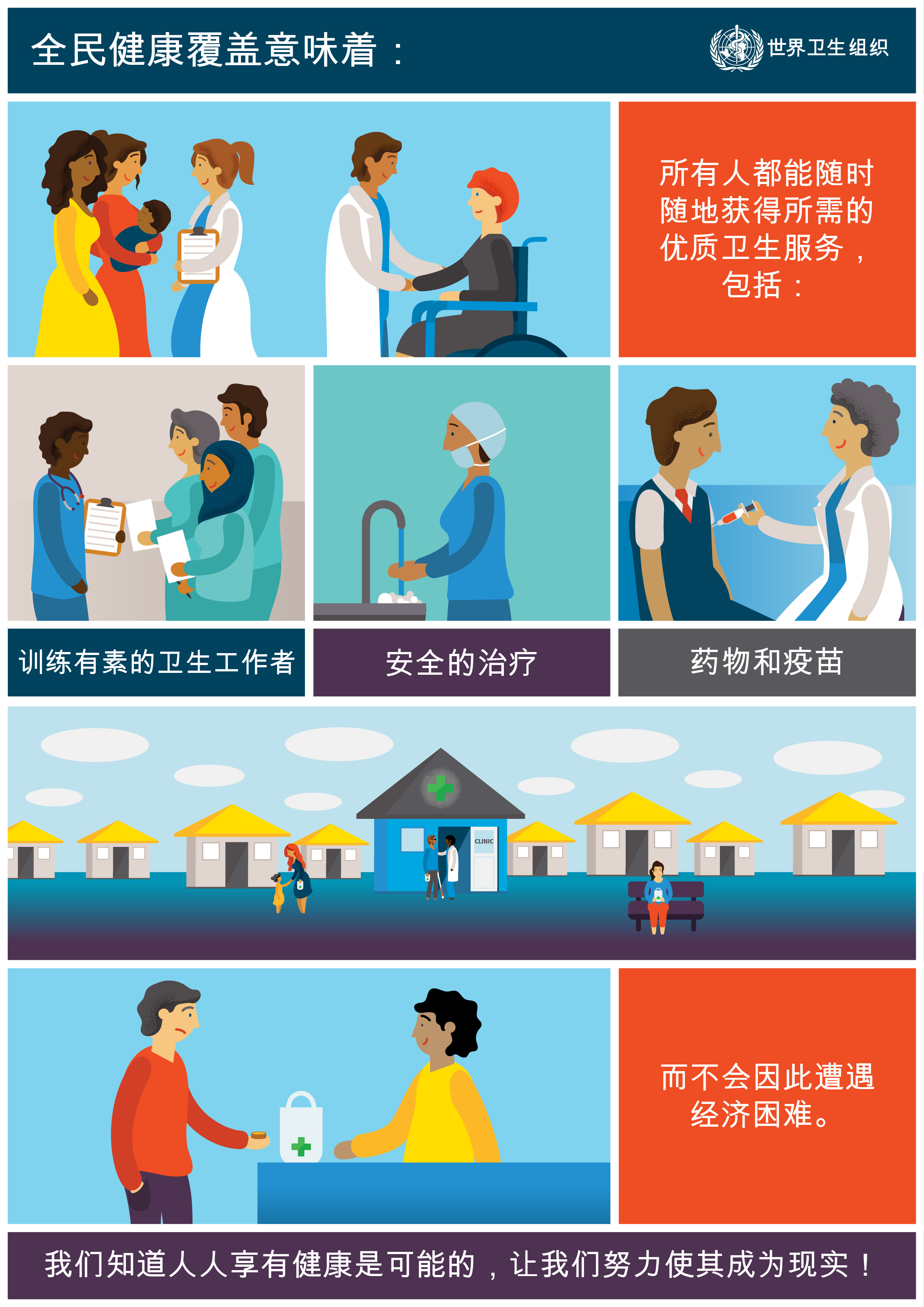 全民健康覆盖意味着：

世界卫生组织

所有人都能随时随地获得所需的优质卫生服务，包括：

训练有素的卫生工作者

安全的治疗

药物和疫苗

CLINIC

而不会因此遭遇经济困难。

我们知道人人享有健康是可能的，让我们努力使其成为现实！