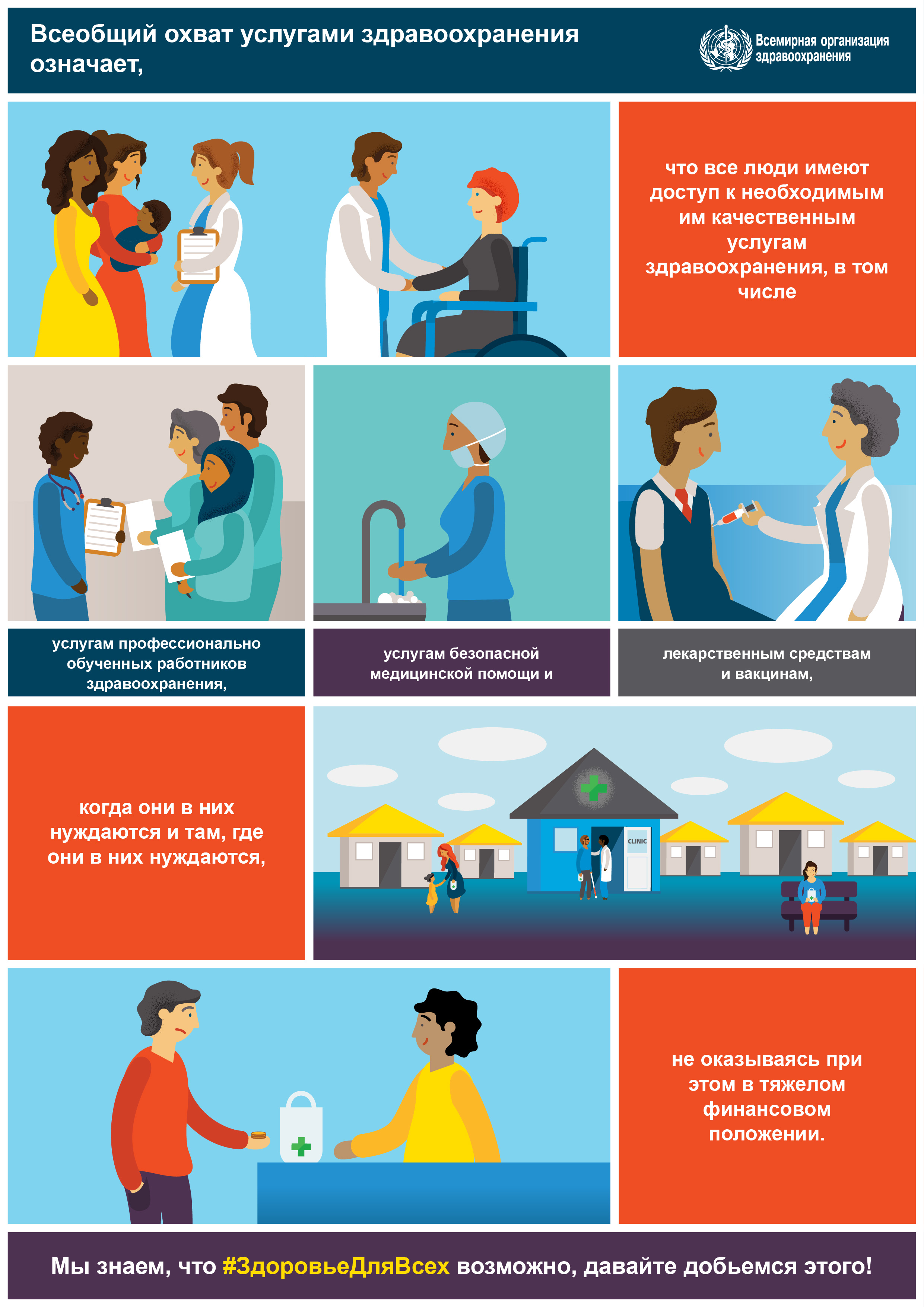 Всеобщий охват услугами здравоохранения означает,

Всемирная организация здравоохранения

что все люди имеют доступ к необходимым им качественным услугам здравоохранения, в том числе

услугам профессионально обученных работников здравоохранения,

услугам безопасной медицинской помощи и

лекарственным средствам и вакцинам,

когда они в них нуждаются и там, где они в них нуждаются,

CLINIC

не оказываясь при этом в тяжелом финансовом положении.

Мы знаем, что #ЗдоровьеДляВсех возможно, давайте добьемся этого!