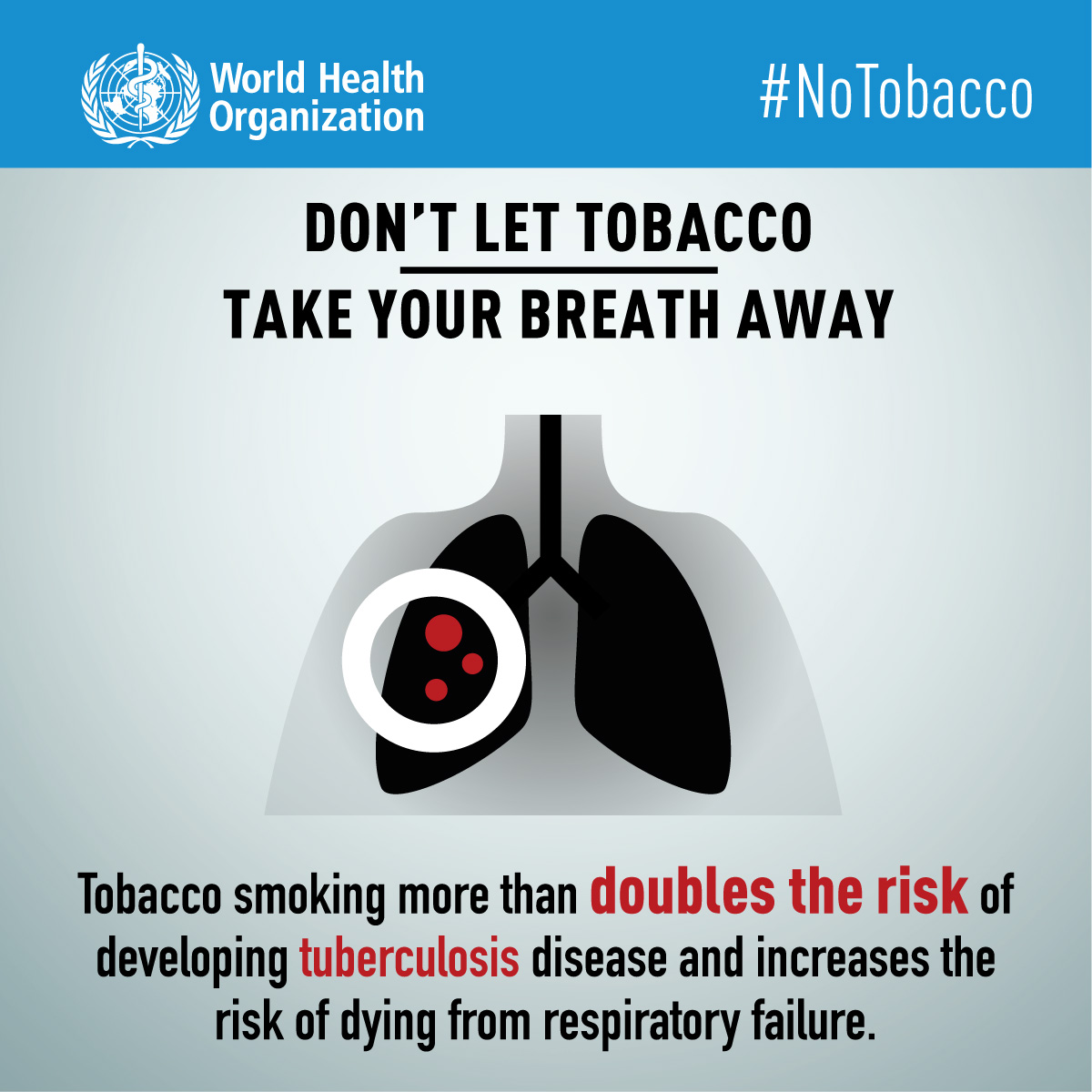 World Health Organization

#NoTobacco

DON'T LET TOBACCO
TAKE YOUR BREATH AWAY

Tobacco smoking more than doubles the risk of developing tuberculosis disease and increases the risk of dying from respiratory failure.