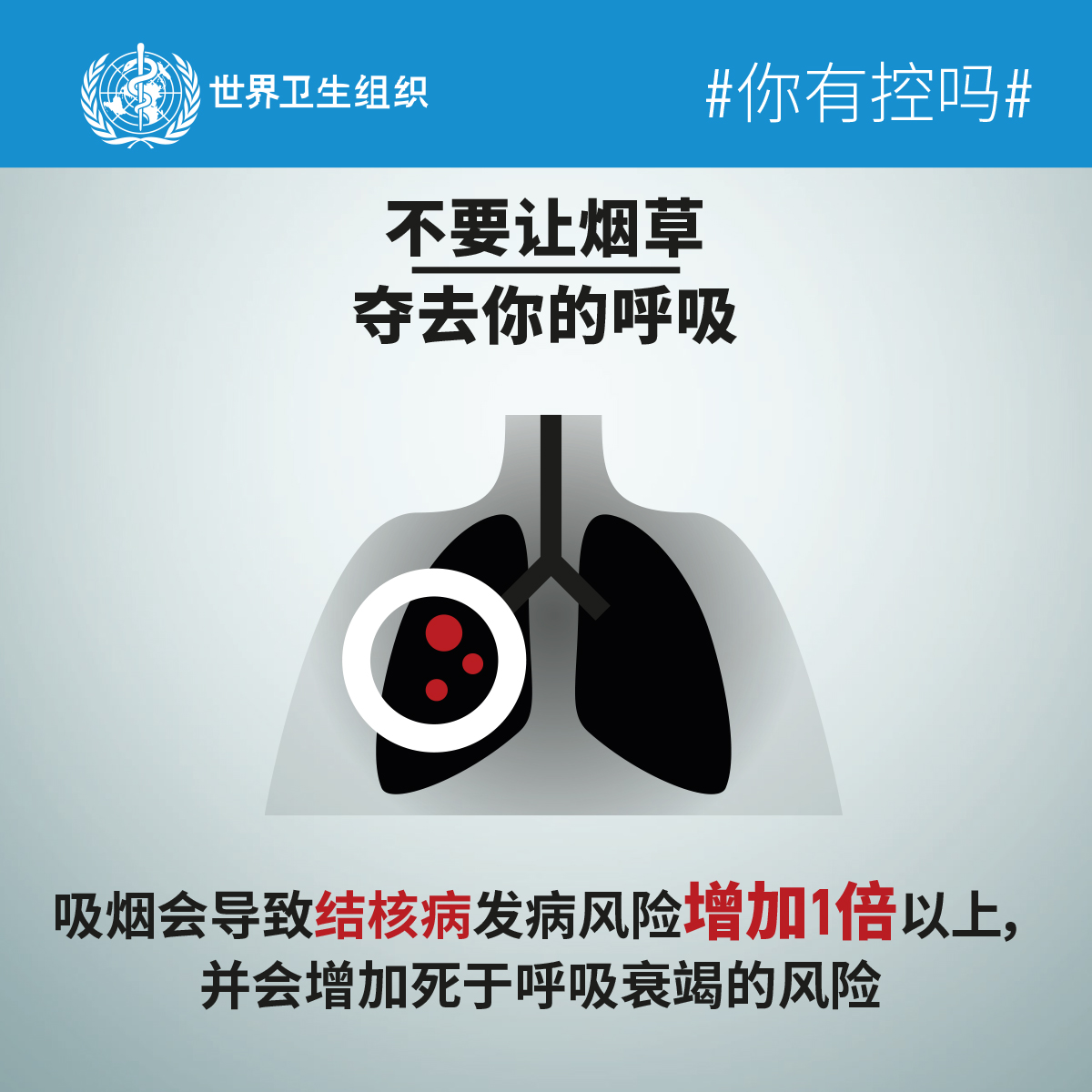 世界卫生组织

#你有控吗#

不要让烟草
夺去你的呼吸

吸烟会导致结核病发病风险增加1倍以上，
并会增加死于呼吸衰竭的风险