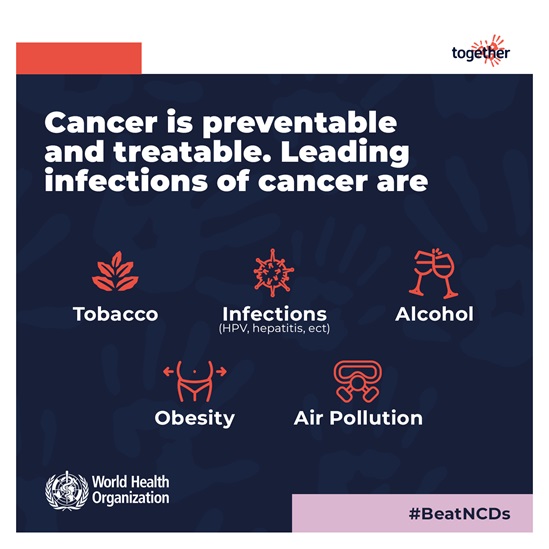 together

Cancer is preventable and treatable. Leading infections of cancer are

Tobacco

Infections
(HPV, hepatitis, ect)

Alcohol

Obesity

Air Pollution

World Health Organization

#BeatNCDs