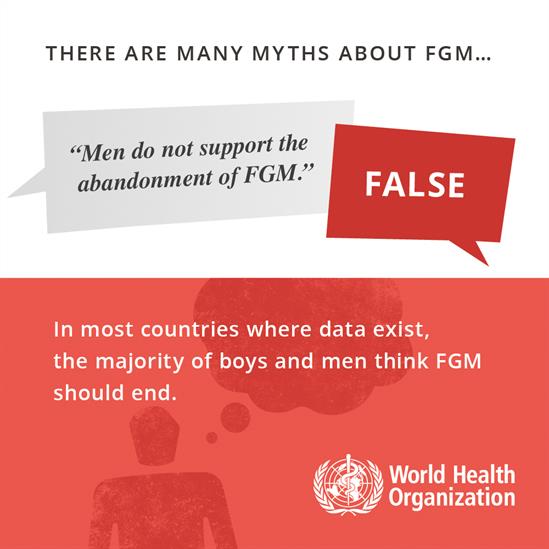 THERE ARE MANY MYTHS ABOUT FGM...

"Men do not support the abandonment of FGM."

FALSE

In most countries where data exist, the majority of boys and men think FGM should end.

World Health Organization