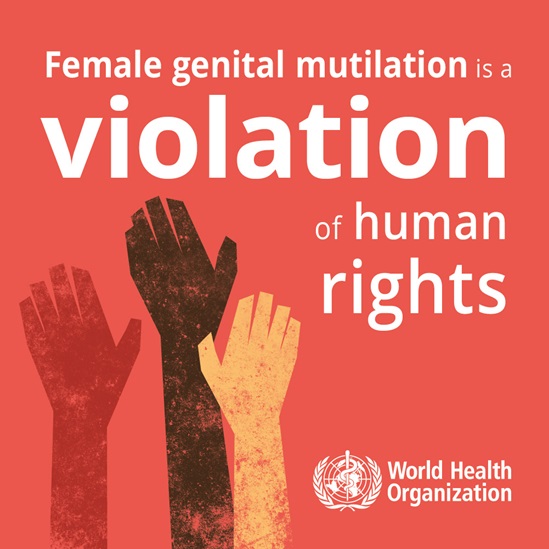 Female genital mutilation is a violation of human rights

World Health Organization