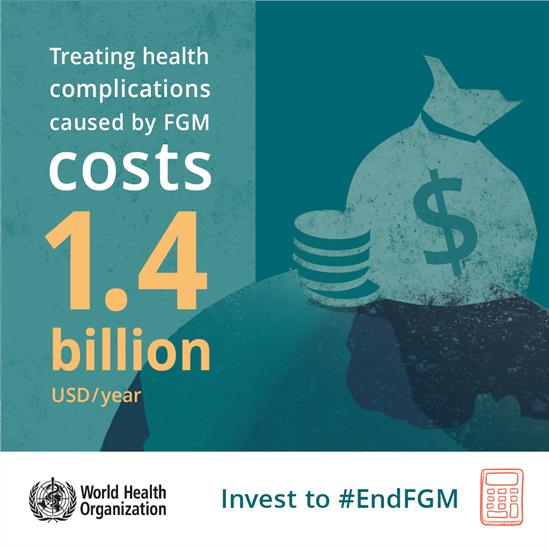 Treating health complications caused by FGM

costs

1.4

billion

USD/year

$

World Health Organization

Invest to #EndFGM