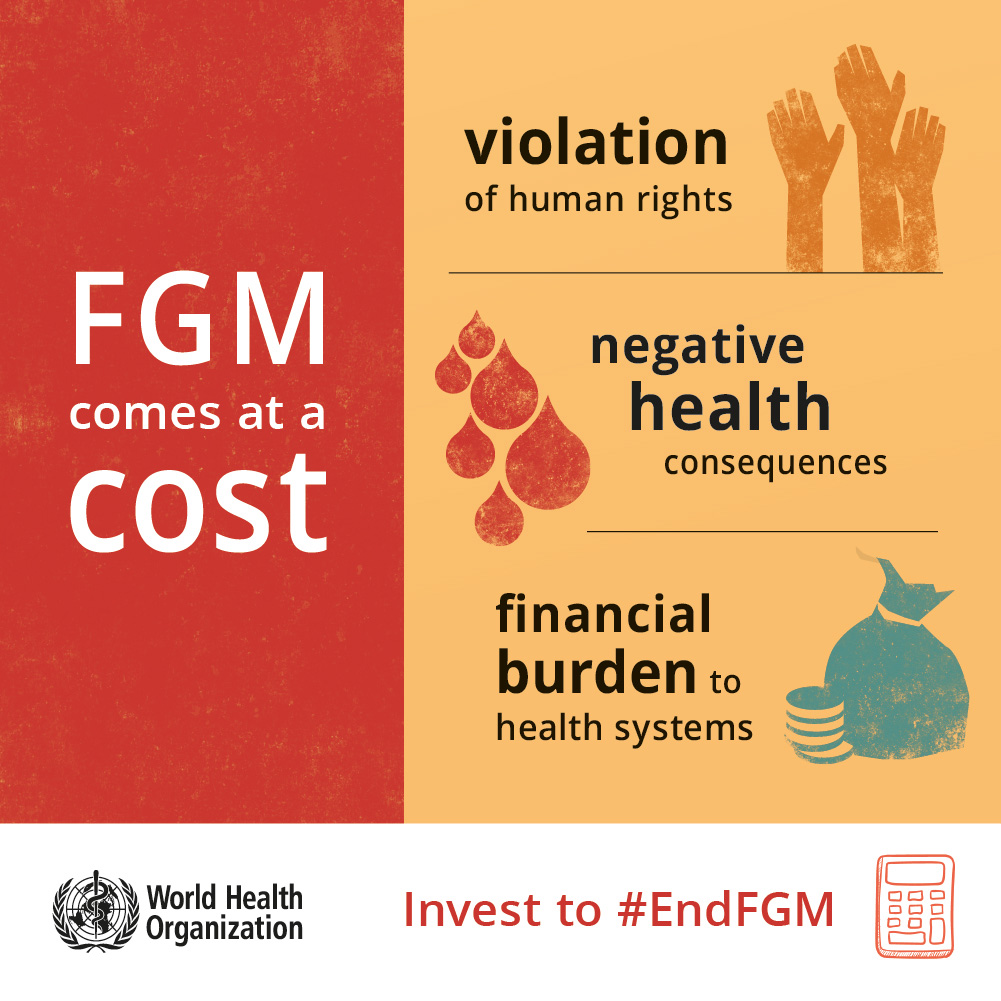 FGM comes at a cost

violation of human rights

negative health consequences

financial burden to health systems

World Health Organization

Invest to #EndFGM