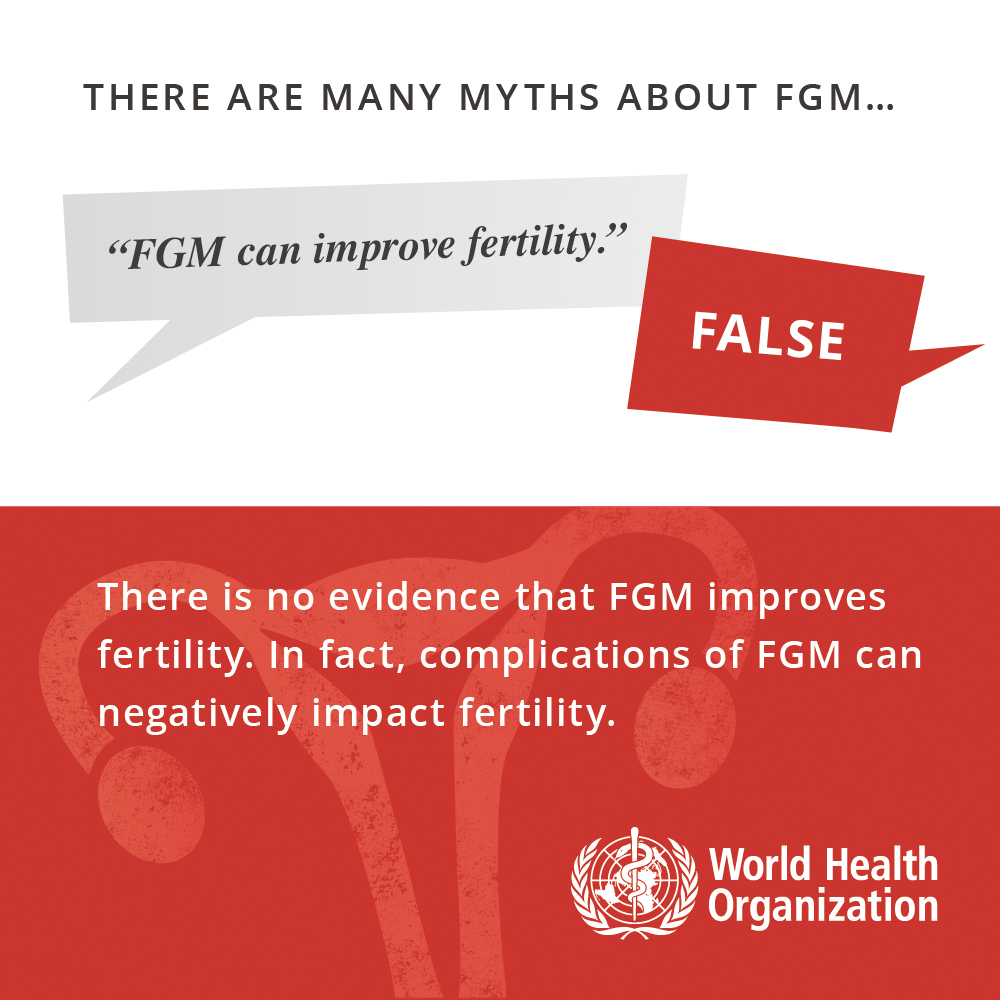 THERE ARE MANY MYTHS ABOUT FGM...

“FGM can improve fertility.”

FALSE

There is no evidence that FGM improves fertility. In fact, complications of FGM can negatively impact fertility.

World Health Organization