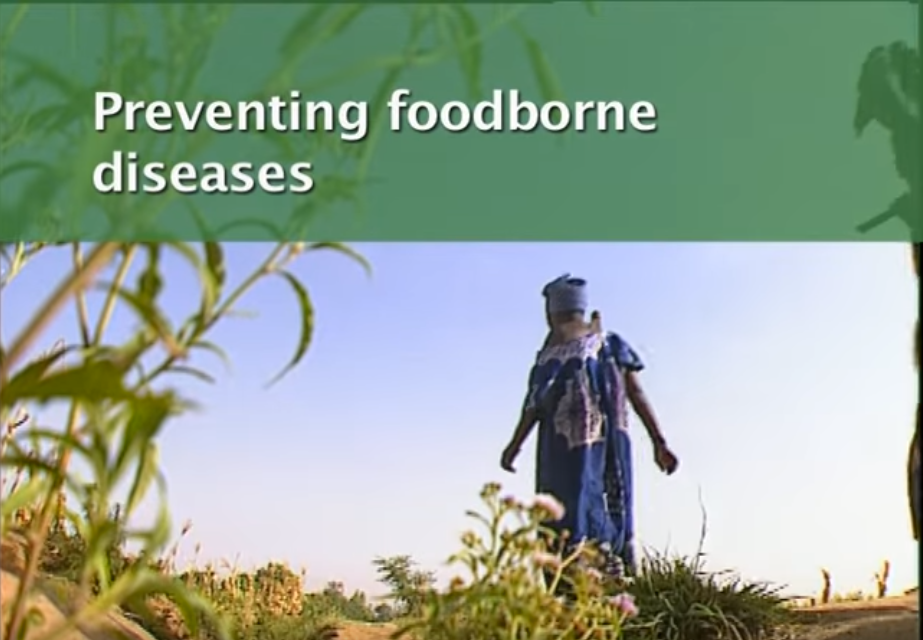 Preventing foodborne diseases