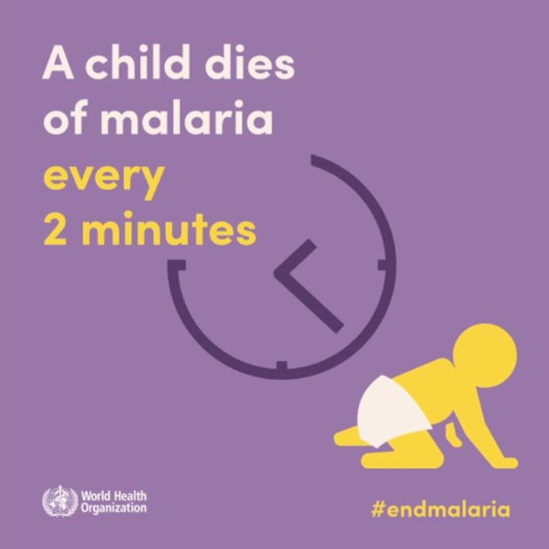 A child dies of malaria every 2 minutes

World Health Organization

#endmalaria