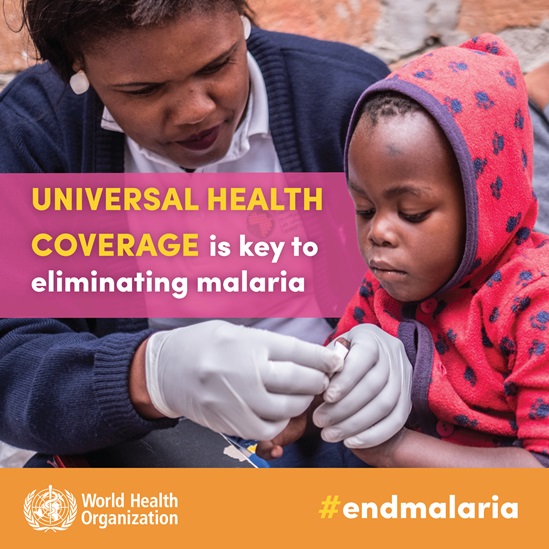 UNIVERSAL HEALTH COVERAGE is key to eliminating malaria

World Health Organization

#endmalaria