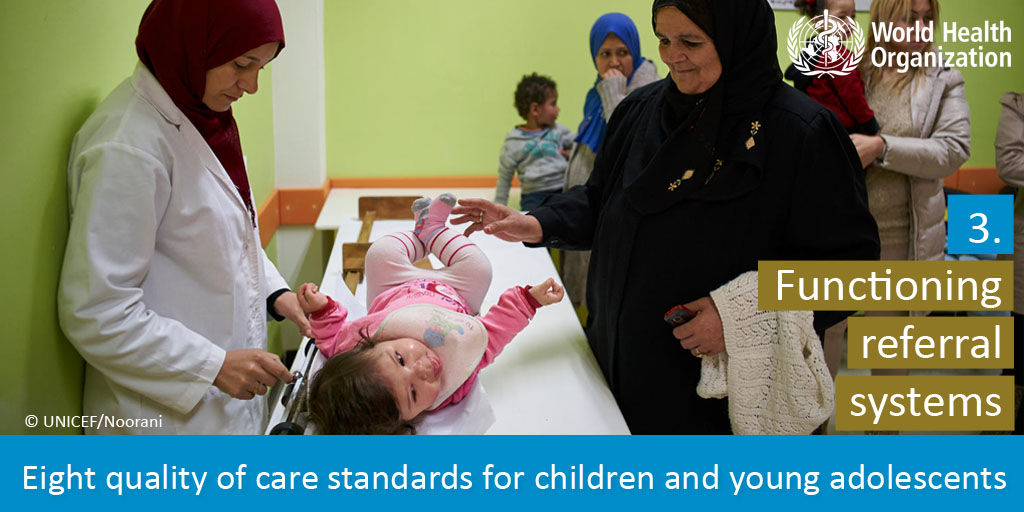 World Health Organization

3.

Functioning referral systems

© UNICEF/Noorani

Eight quality of care standards for children and young adolescents