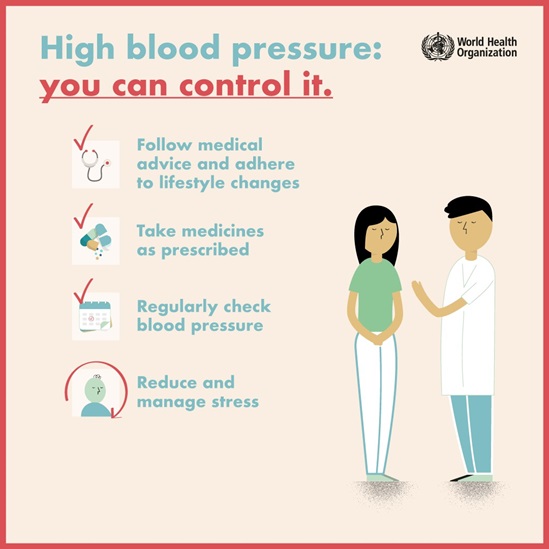 High blood pressure:
you can control it.

World Health Organization

Follow medical advice and adhere to lifestyle changes

Take medicines as prescribed

Regularly check blood pressure

Reduce and manage stress