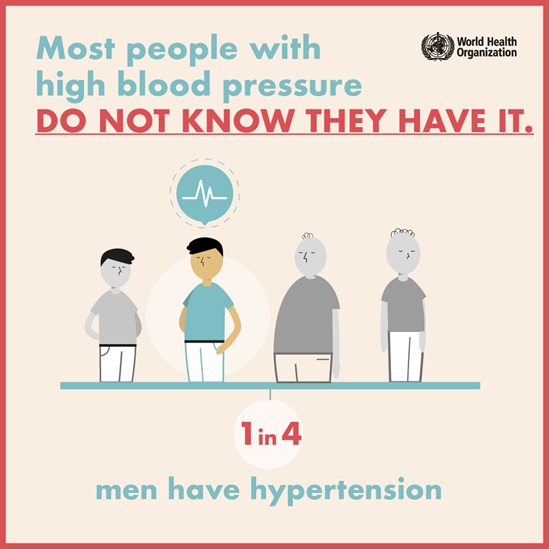 Most people with high blood pressure DO NOT KNOW THEY HAVE IT.

World Health Organization

1 in 4

men have hypertension