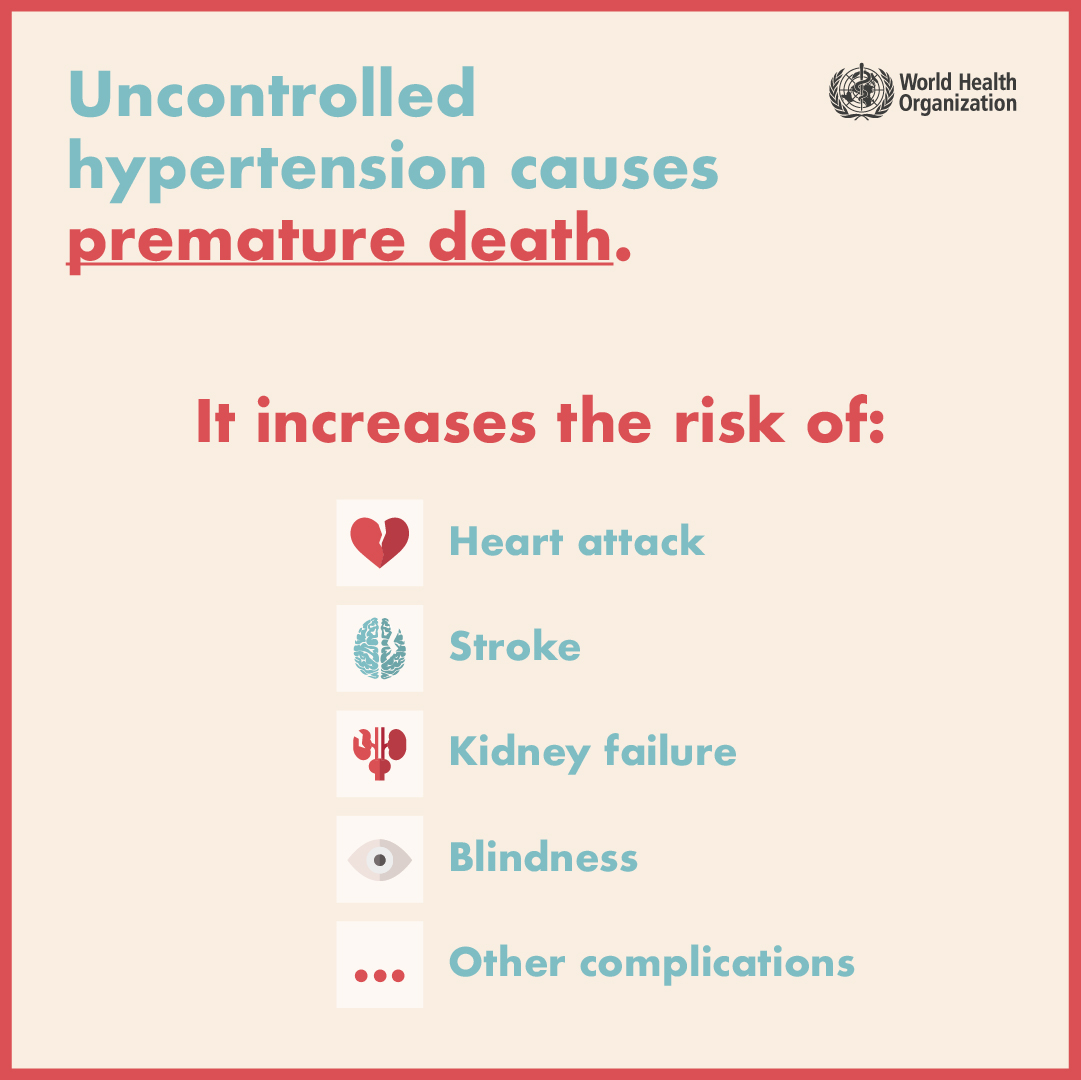 Uncontrolled hypertension causes premature death.

World Health Organization

It increases the risk of:

Heart attack

Stroke

Kidney failure

Blindness

...

Other complications