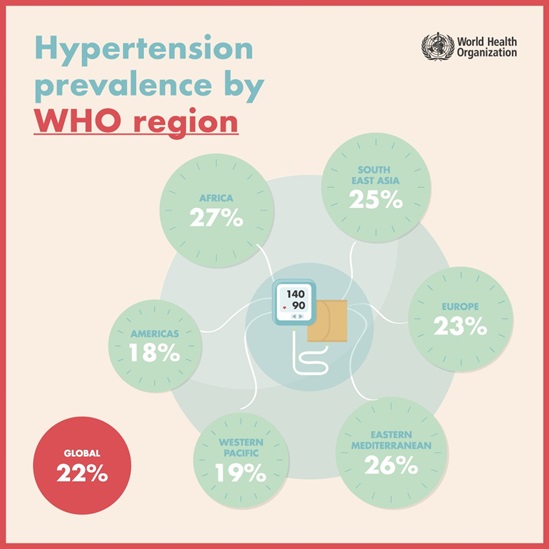 Hypertension prevalence by WHO region

World Health Organization

AFRICA
27%

SOUTH EAST ASIA
25%

140
90

AMERICAS
18%

EUROPE
23%

WESTERN PACIFIC
19%

EASTERN MEDITERRANEAN
26%

GLOBAL
22%