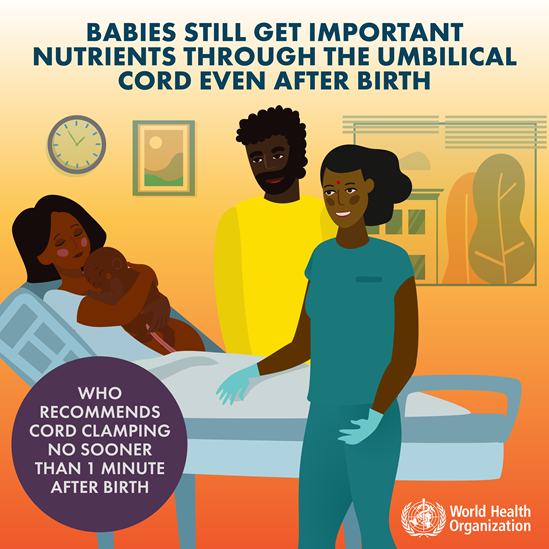 BABIES STILL GET IMPORTANT NUTRIENTS THROUGH THE UMBILICAL CORD EVEN AFTER BIRTH

WHO RECOMMENDS CORD CLAMPING NO SOONER THAN 1 MINUTE AFTER BIRTH

World Health Organization