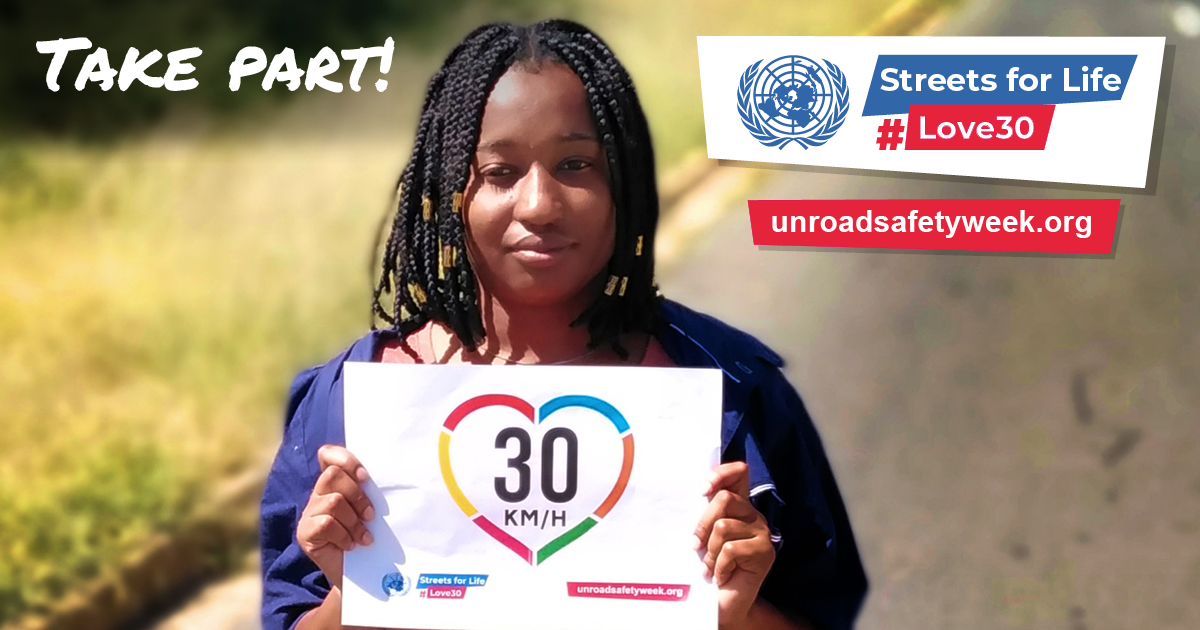 TAKE PART!

Streets for Life
#Love30

unroadsafetyweek.org

30
KM/H

Streets for Life
#Love30

unroadsafetyweek.org