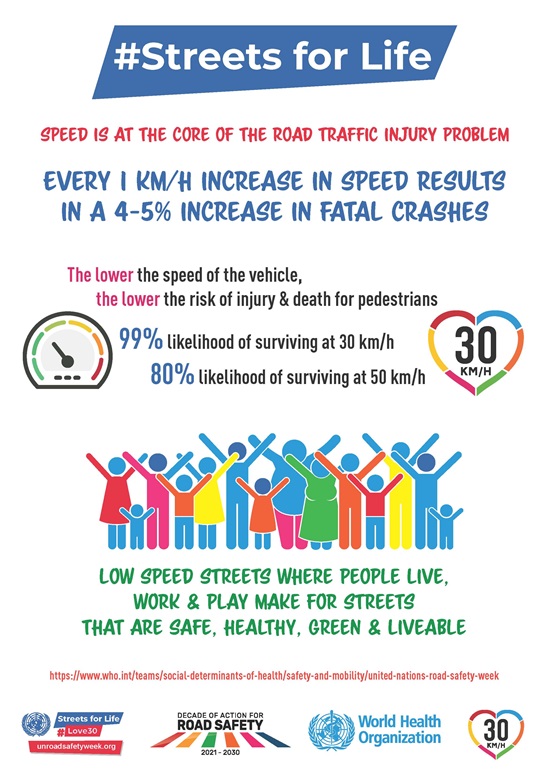 #Streets for Life

SPEED IS AT THE CORE OF THE ROAD TRAFFIC INJURY PROBLEM

EVERY 1 KM/H INCREASE IN SPEED RESULTS IN A 4-5% INCREASE IN FATAL CRASHES

The lower the speed of the vehicle,
the lower the risk of injury & death for pedestrians

99% likelihood of surviving at 30 km/h
80% likelihood of surviving at 50 km/h

30
KM/H

LOW SPEED STREETS WHERE PEOPLE LIVE, WORK & PLAY MAKE FOR STREETS THAT ARE SAFE, HEALTHY, GREEN & LIVEABLE

https://www.who.int/teams/social-determinants-of-health/safety-and-mobility/united-nations-road-safety-week

Streets for Life
#Love30
unroadsafetyweek.org

DECADE OF ACTION FOR
ROAD SAFETY
2021 - 2030

World Health Organization

30
KM/H