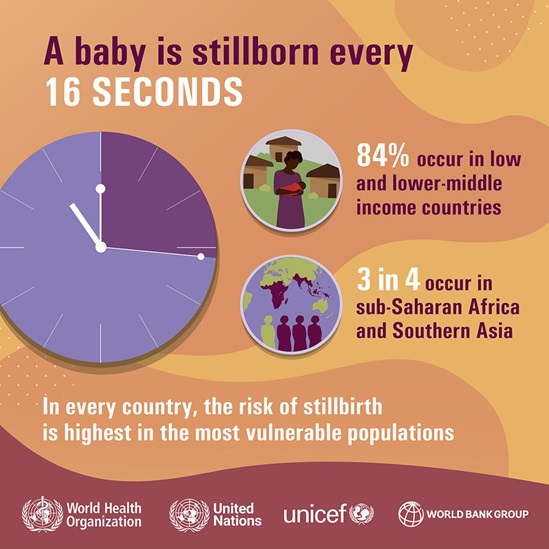 A baby is stillborn every
16 SECONDS

84% occur in low and lower-middle income countries

3 in 4 occur in sub-Saharan Africa and Southern Asia

In every country, the risk of stillbirth is highest in the most vulnerable populations

World Health Organization

United Nations

unicef

WORLD BANK GROUP