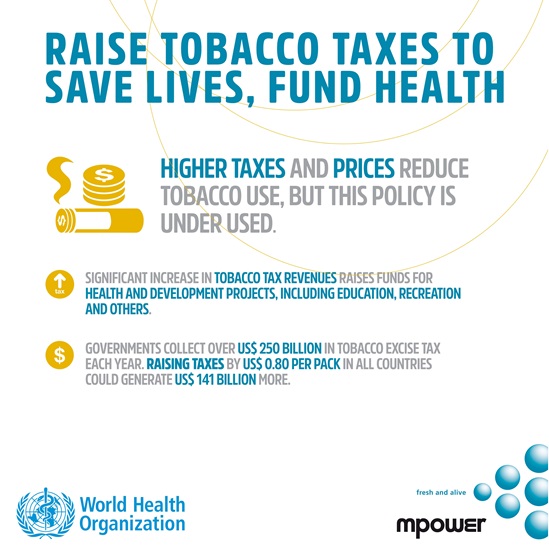 RAISE TOBACCO TAXES TO SAVE LIVES, FUND HEALTH

$

$

HIGHER TAXES AND PRICES REDUCE TOBACCO USE, BUT THIS POLICY IS UNDER USED.

tax

SIGNIFICANT INCREASE IN TOBACCO TAX REVENUES RAISES FUNDS FOR HEALTH AND DEVELOPMENT PROJECTS, INCLUDING EDUCATION, RECREATION AND OTHERS.

$

GOVERNMENTS COLLECT OVER US$ 250 BILLION IN TOBACCO EXCISE TAX EACH YEAR. RAISING TAXES BY US$ 0.80 PER PACK IN ALL COUNTRIES COULD GENERATE US$ 141 BILLION MORE.

World Health Organization

fresh and alive

mpower