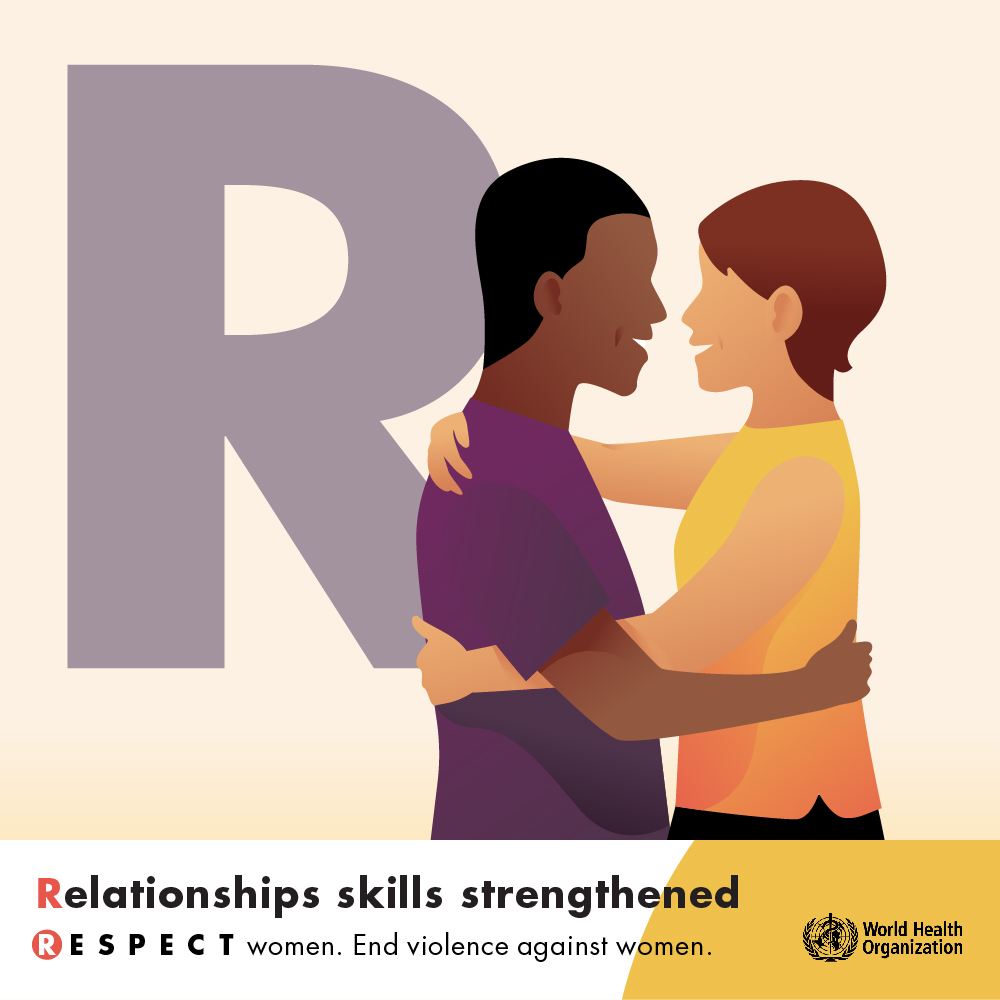 R

Relationships skills strengthened

RESPECT women. End violence against women.

World Health Organization