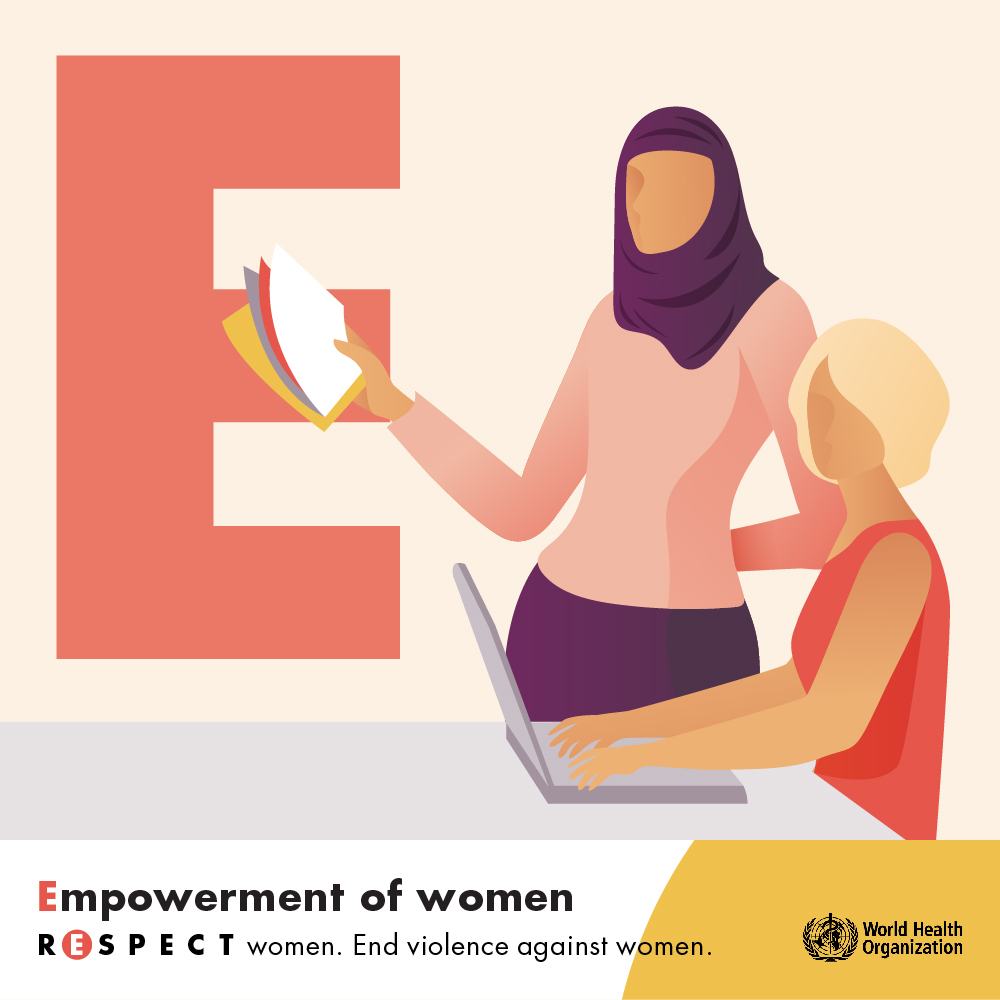 E

Empowerment of women

RESPECT women. End violence against women.

World Health Organization