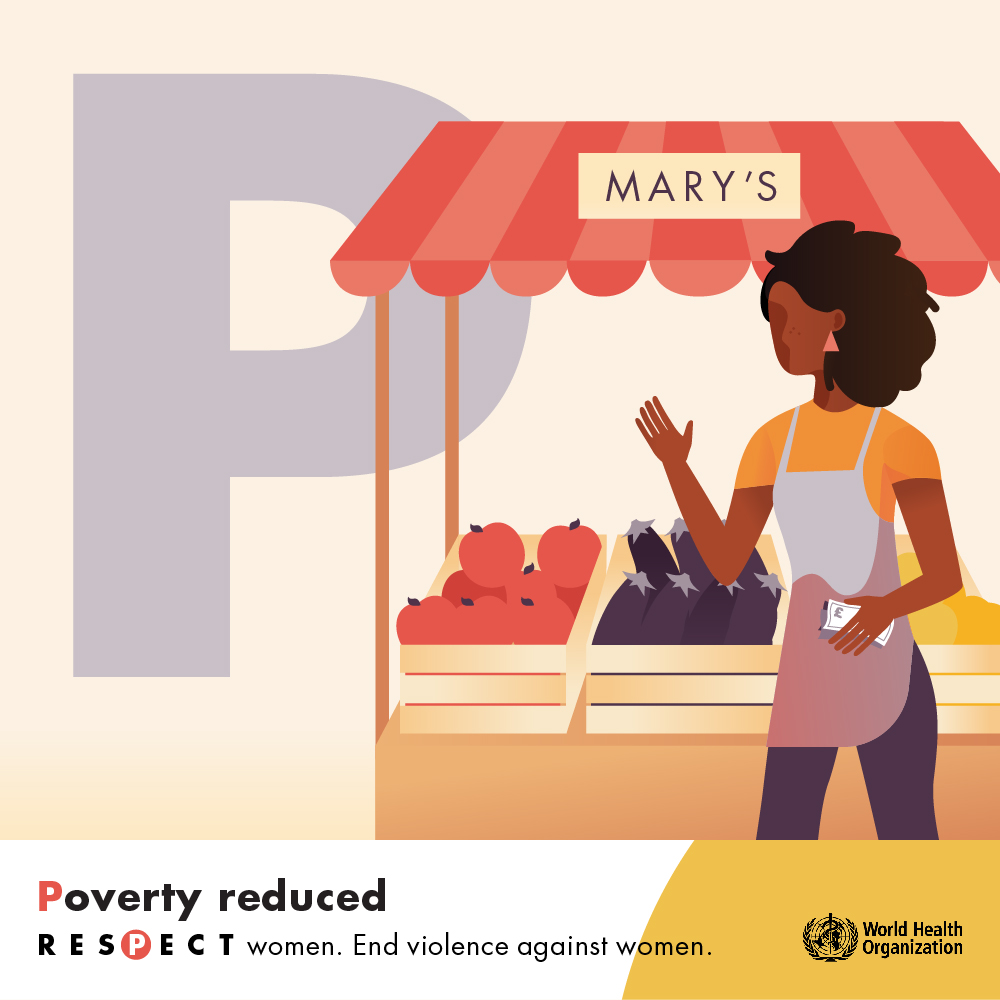 P

MARY'S

£

Poverty reduced

RESPECT women. End violence against women.

World Health Organization