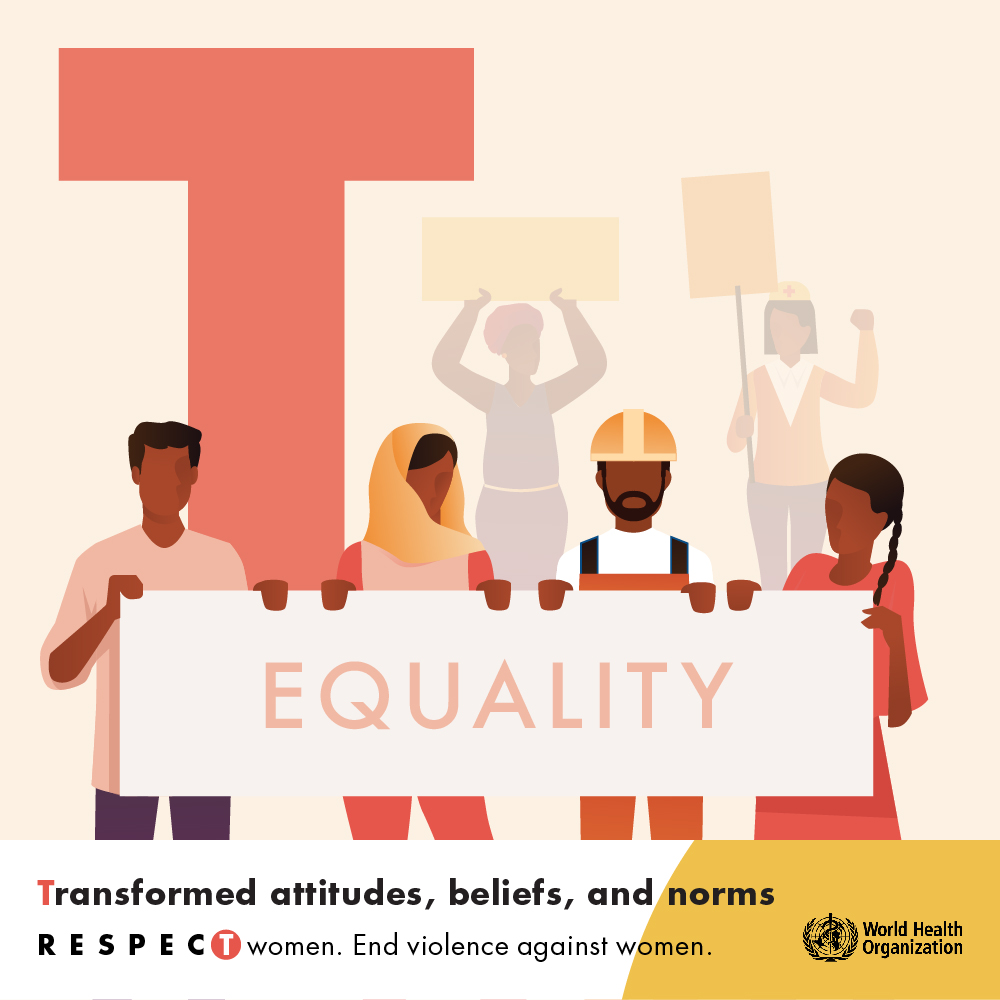 T

EQUALITY

Transformed attitudes, beliefs, and norms

RESPECT women. End violence against women.

World Health Organization