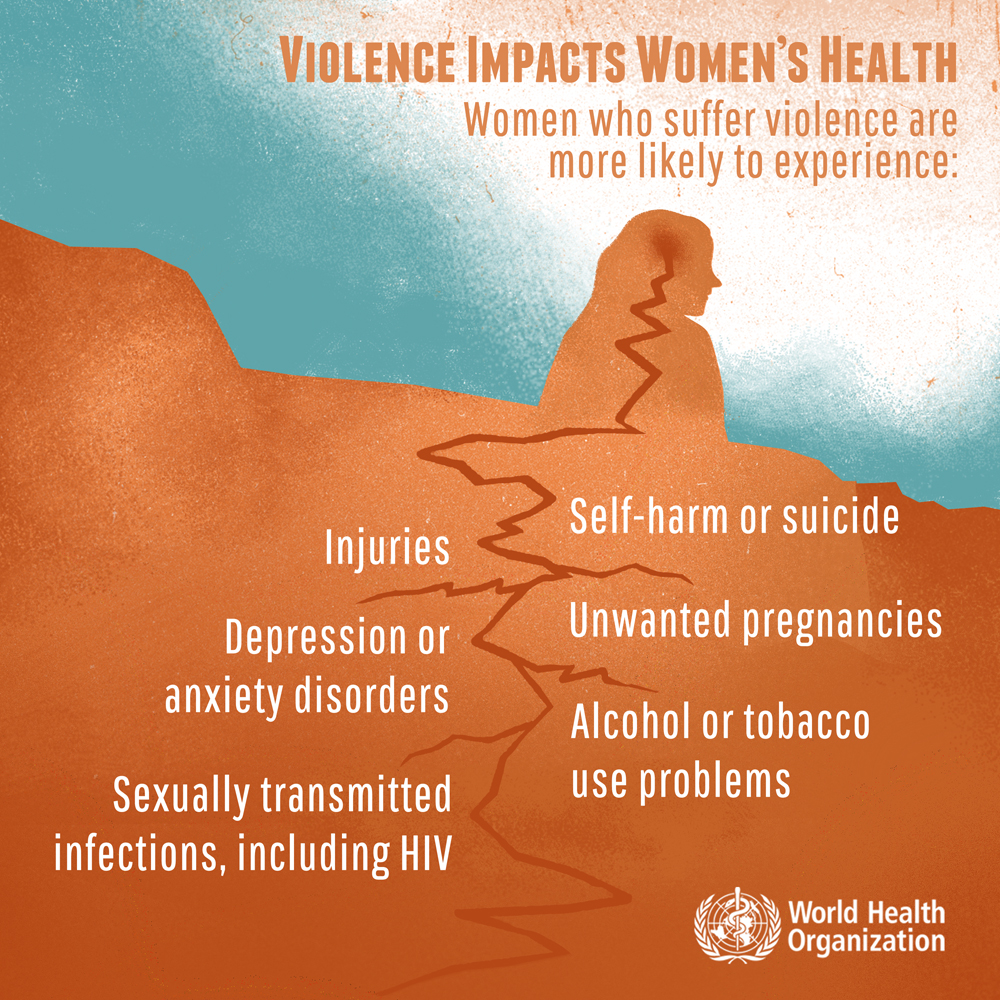 VIOLENCE IMPACTS WOMEN'S HEALTH
Women who suffer violence are more likely to experience:

Injuries

Depression or anxiety disorders

Sexually transmitted infections, including HIV

Self-harm or suicide

Unwanted pregnancies

Alcohol or tobacco use problems

World Health Organization