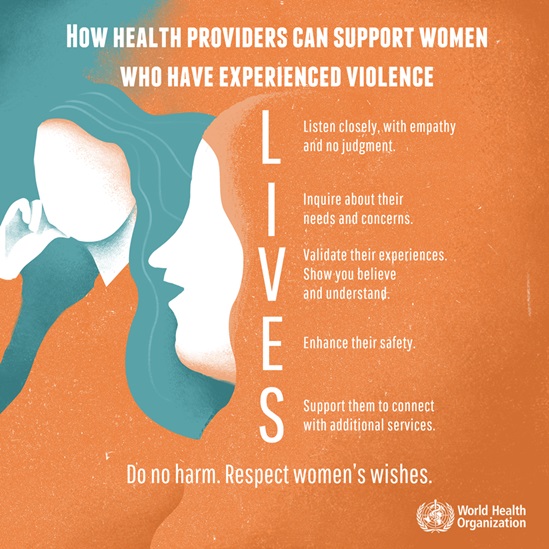 HOW HEALTH PROVIDERS CAN SUPPORT WOMEN WHO HAVE EXPERIENCED VIOLENCE

L Listen closely, with empathy and no judgment.

I Inquire about their needs and concerns.

V Validate their experiences. Show you believe and understand.

E Enhance their safety.

S Support them to connect with additional services.

Do no harm. Respect women's wishes.

World Health Organization