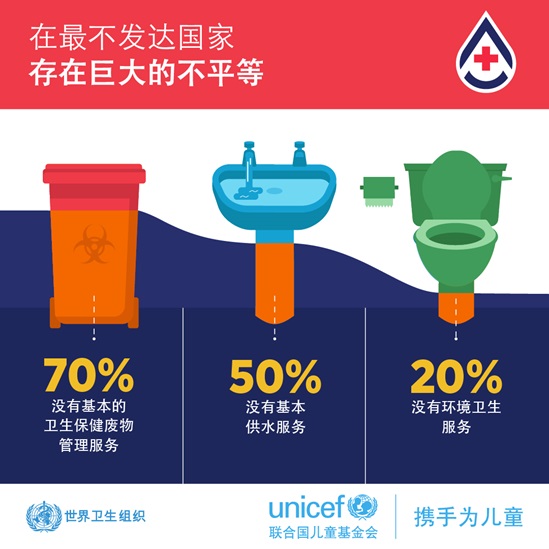 在最不发达国家
存在巨大的不平等

70%
没有基本的卫生保健废物管理服务

50%
没有基本供水服务

20%
没有环境卫生服务

世界卫生组织

unicef
联合国儿童基金会

携手为儿童