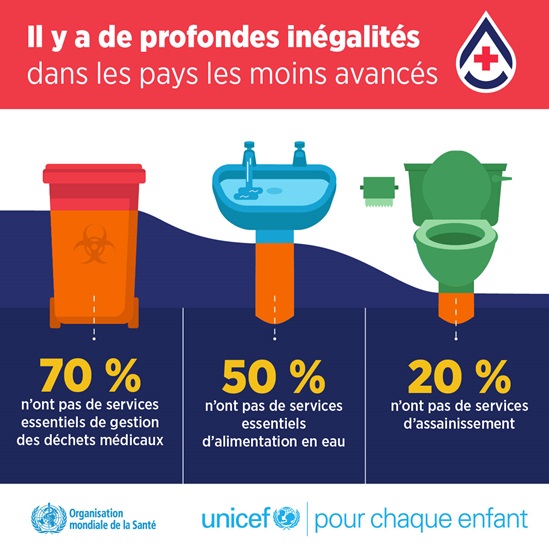 Il y a de profondes inégalités dans les pays les moins avancés

70 %
n'ont pas de services essentiels de gestion des déchets médicaux

50 %
n'ont pas de services essentiels d'alimentation en eau

20 %
n'ont pas de services d'assainissement

Organisation mondiale de la Santé

unicef | pour chaque enfant