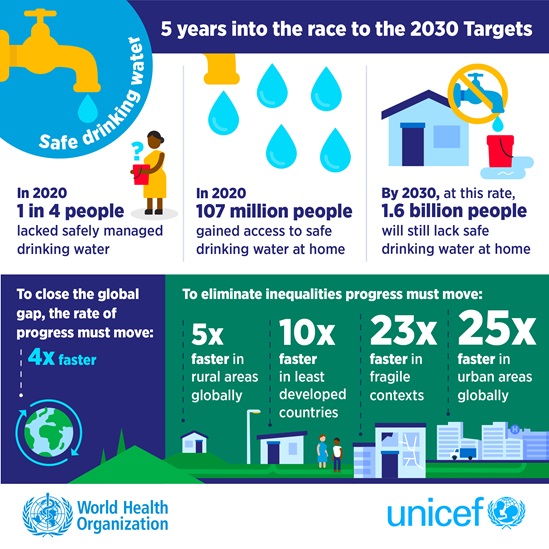 Safe drinking water

5 years into the race to the 2030 Targets

?

In 2020
1 in 4 people
lacked safely managed drinking water

In 2020
107 million people
gained access to safe drinking water at home

By 2030, at this rate,
1.6 billion people
will still lack safe drinking water at home

To close the global gap, the rate of progress must move:
4x faster

To eliminate inequalities progress must move:

5x
faster in rural areas globally

10x
faster in least developed countries

23x
faster in fragile contexts

25x
faster in urban areas globally

H

World Health Organization

unicef