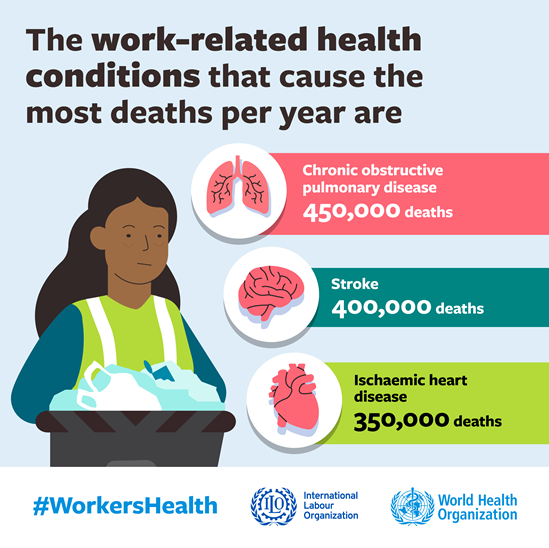 The work-related health conditions that cause the most deaths per year are

Chronic obstructive pulmonary disease
450,000 deaths

Stroke
400,000 deaths

Ischaemic heart disease
350,000 deaths

#WorkersHealth

ILO International Labour Organization

World Health Organization