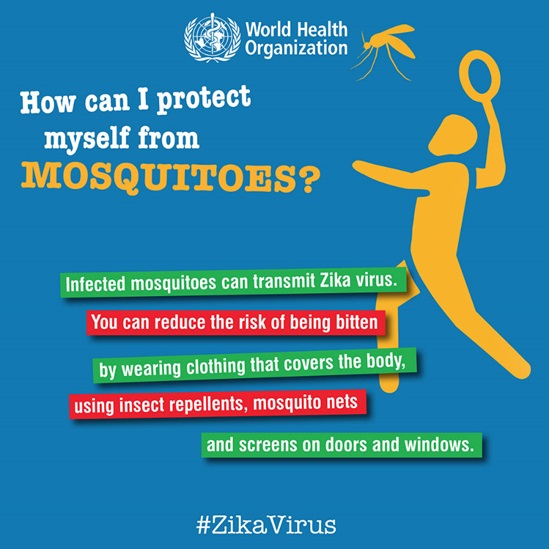 World Health Organization

How can I protect myself from MOSQUITOES?

Infected mosquitoes can transmit Zika virus.

You can reduce the risk of being bitten

by wearing clothing that covers the body,

using insect repellents, mosquito nets

and screens on doors and windows.

#ZikaVirus