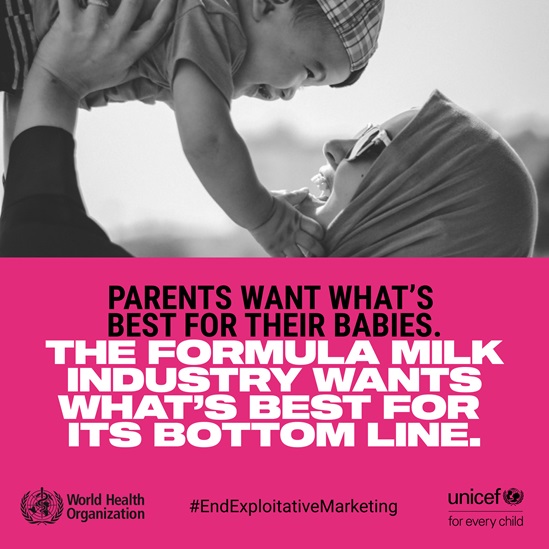 PARENTS WANT WHAT'S BEST FOR THEIR BABIES.
THE FORMULA MILK INDUSTRY WANTS WHAT'S BEST FOR ITS BOTTOM LINE.

World Health Organization

#EndExploitativeMarketing

unicef
for every child