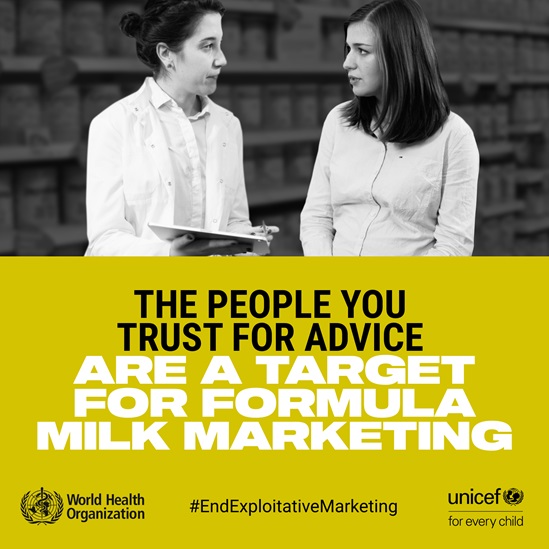 THE PEOPLE YOU TRUST FOR ADVICE ARE A TARGET FOR FORMULA MILK MARKETING

World Health Organization

#EndExploitativeMarketing

unicef
for every child